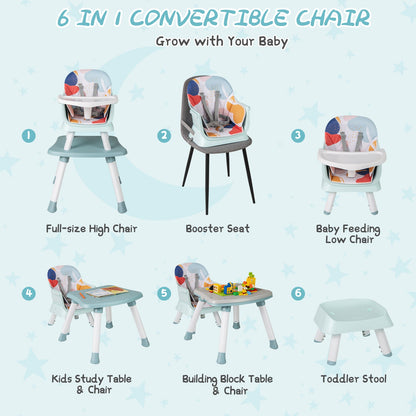 6 IN 1 CONVERTIBLE CHAIR

Grow with Your Baby

1

Full-size High Chair

2

Booster Seat

3

Baby Feeding Low Chair

4

Kids Study Table & Chair

5

Building Block Table & Chair

6

Toddler Stool