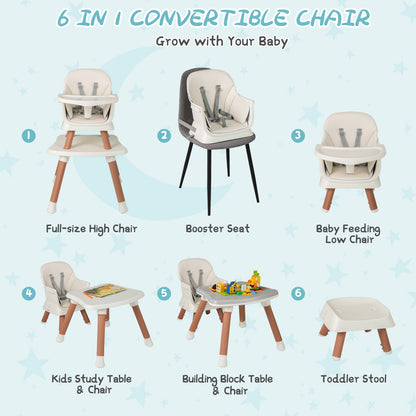 6 IN 1 CONVERTIBLE CHAIR

Grow with Your Baby

1

Full-size High Chair

2

Booster Seat

3

Baby Feeding Low Chair

4

Kids Study Table & Chair

5

Building Block Table & Chair

6

Toddler Stool