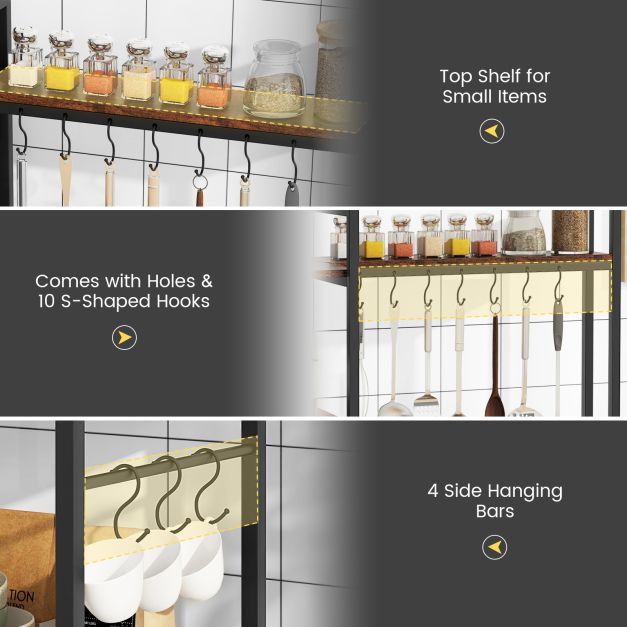 Top Shelf for Small Items

Comes with Holes & 10 S-Shaped Hooks

4 Side Hanging Bars

TION