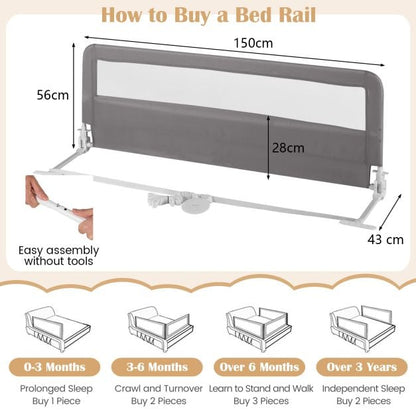 How to Buy a Bed Rail

150cm

56cm

28cm

43 cm

Easy assembly without tools

0-3 Months
Prolonged Sleep
Buy 1 Piece

3-6 Months
Crawl and Turnover
Buy 2 Pieces

Over 6 Months
Learn to Stand and Walk
Buy 3 Pieces

Over 3 Years
Independent Sleep
Buy 2 Pieces