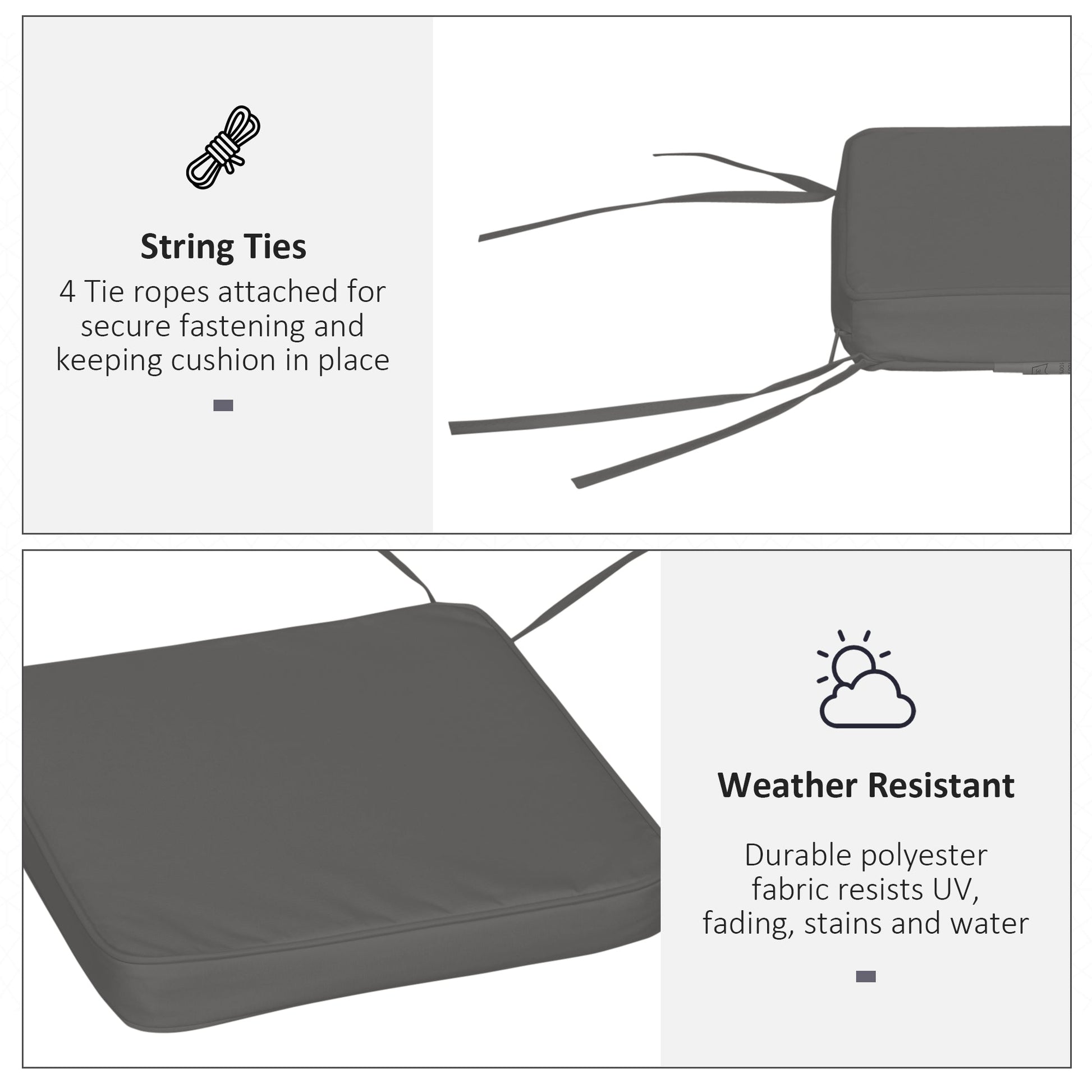 String Ties

4 Tie ropes attached for secure fastening and keeping cushion in place

Weather Resistant

Durable polyester fabric resists UV, fading, stains and water