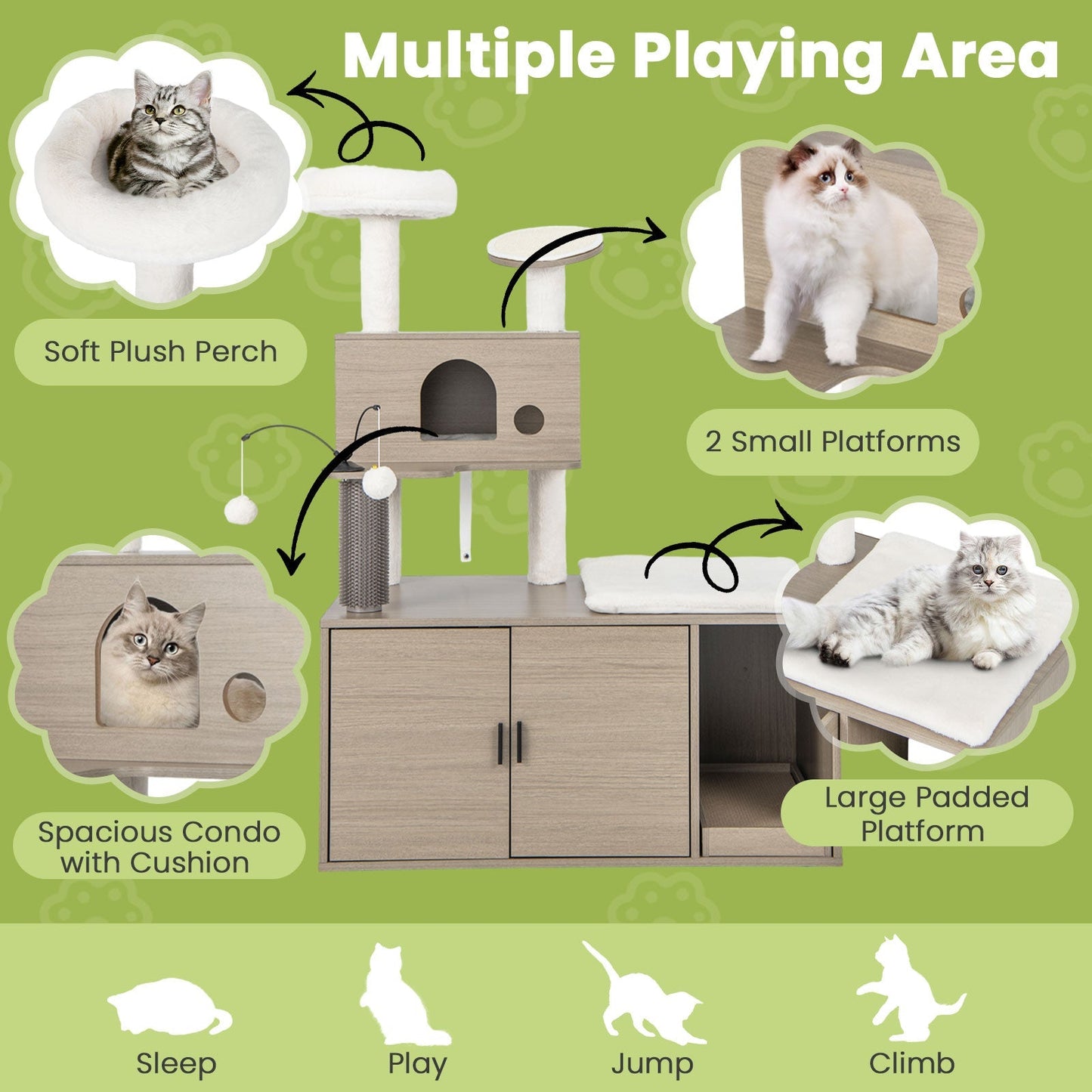 Multiple Playing Area

Soft Plush Perch

2 Small Platforms

Spacious Condo with Cushion

Large Padded Platform

Sleep

Play

Jump

Climb