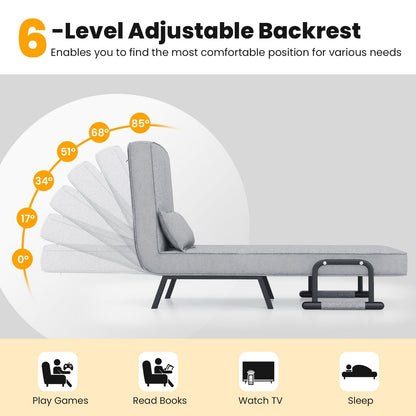 6-Level Adjustable Backrest
Enables you to find the most comfortable position for various needs

85°
68°
51°
34°
17°
0°

Play Games
Read Books
Watch TV
Sleep