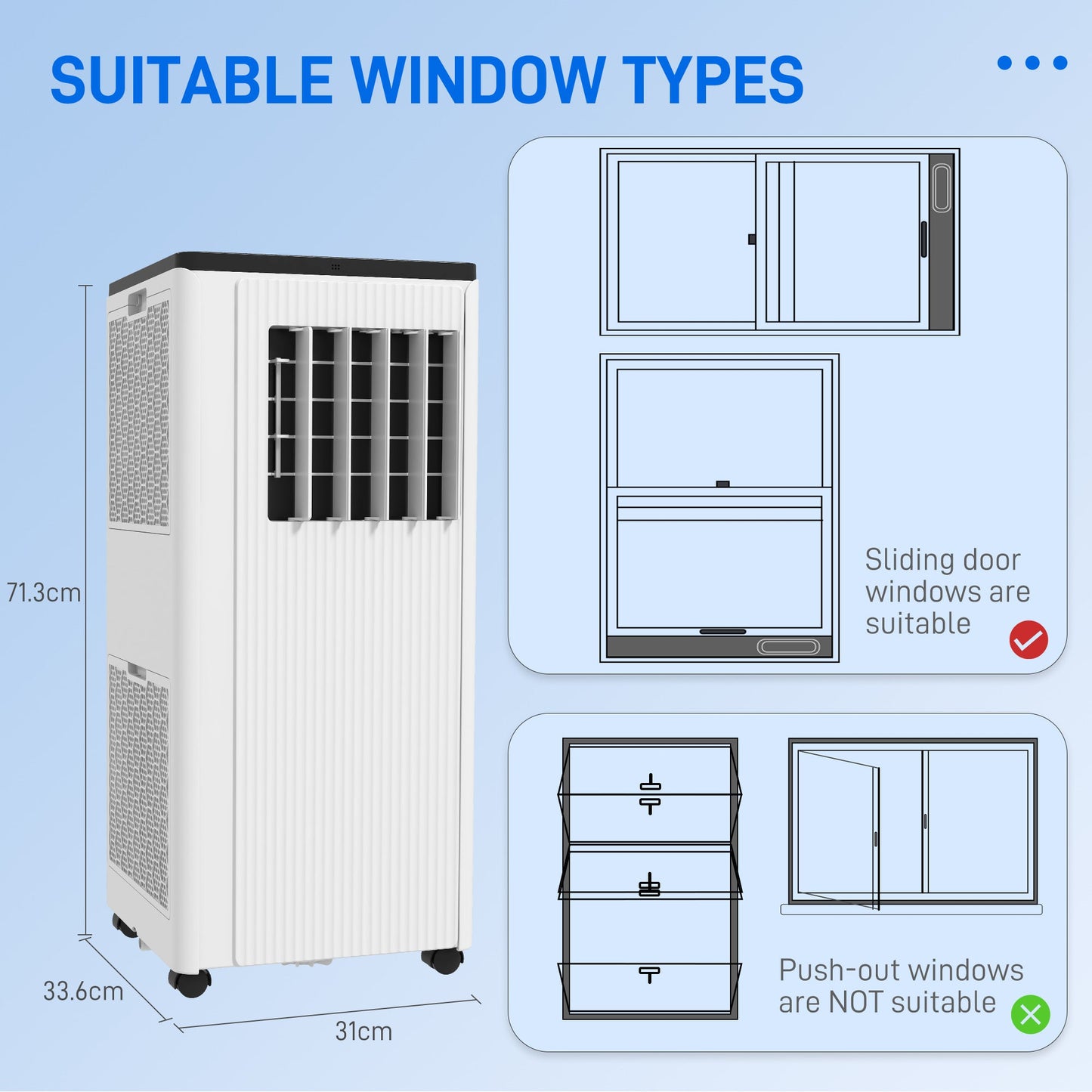 SUITABLE WINDOW TYPES

71.3cm

33.6cm

31cm

Sliding door windows are suitable

Push-out windows are NOT suitable