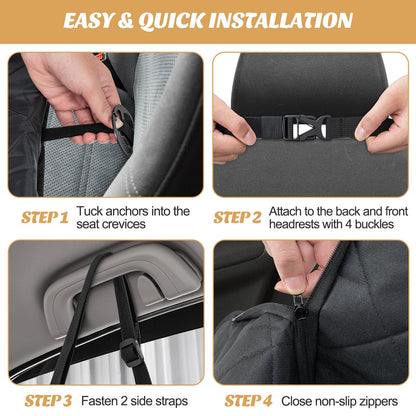 EASY & QUICK INSTALLATION

STEP 1 Tuck anchors into the seat crevices

STEP 2 Attach to the back and front headrests with 4 buckles

STEP 3 Fasten 2 side straps

STEP 4 Close non-slip zippers