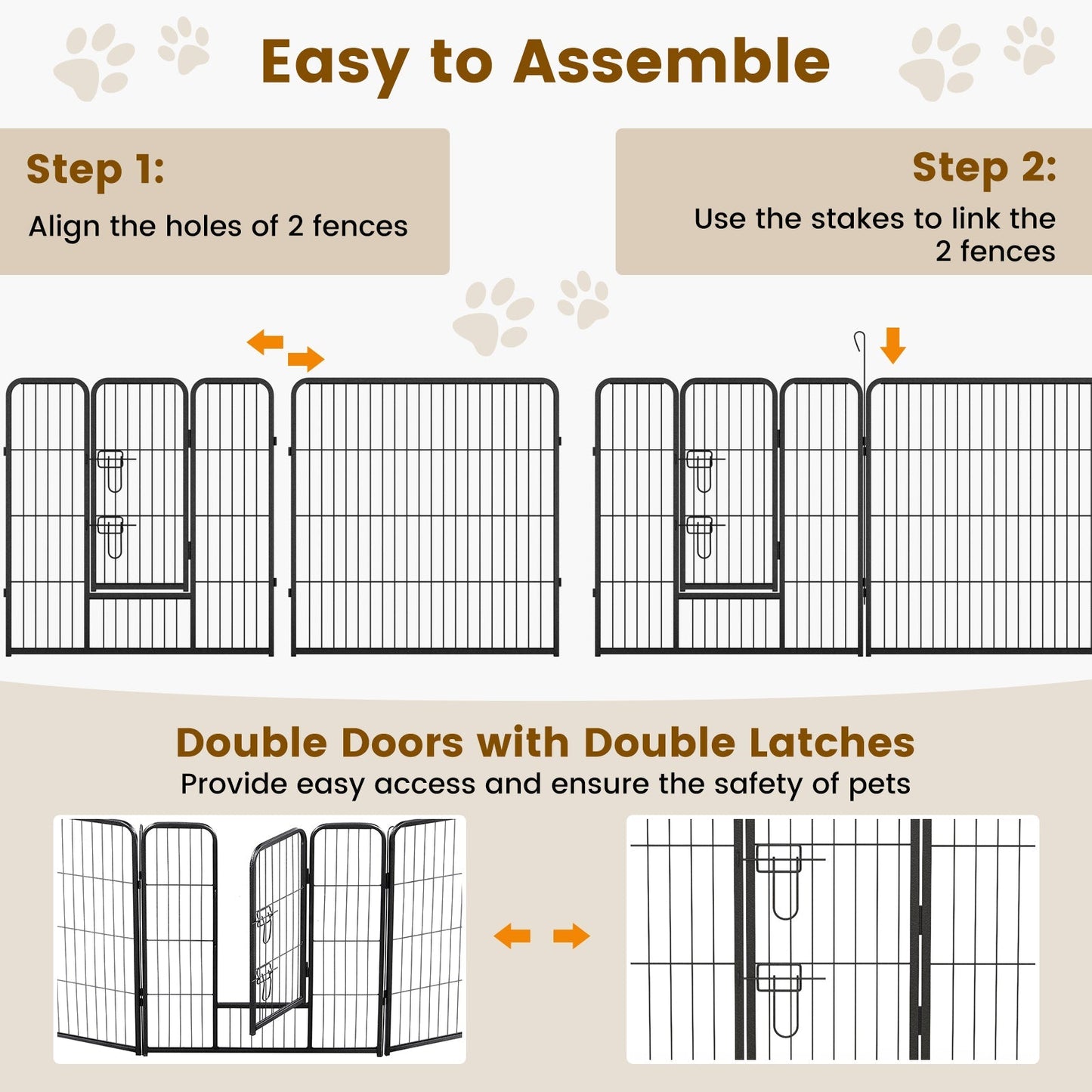 Easy to Assemble

Step 1:

Align the holes of 2 fences

Step 2:

Use the stakes to link the 2 fences

Double Doors with Double Latches

Provide easy access and ensure the safety of pets