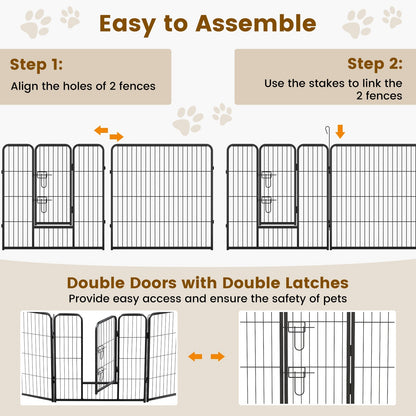 Easy to Assemble

Step 1:
Align the holes of 2 fences

Step 2:
Use the stakes to link the 2 fences

Double Doors with Double Latches
Provide easy access and ensure the safety of pets