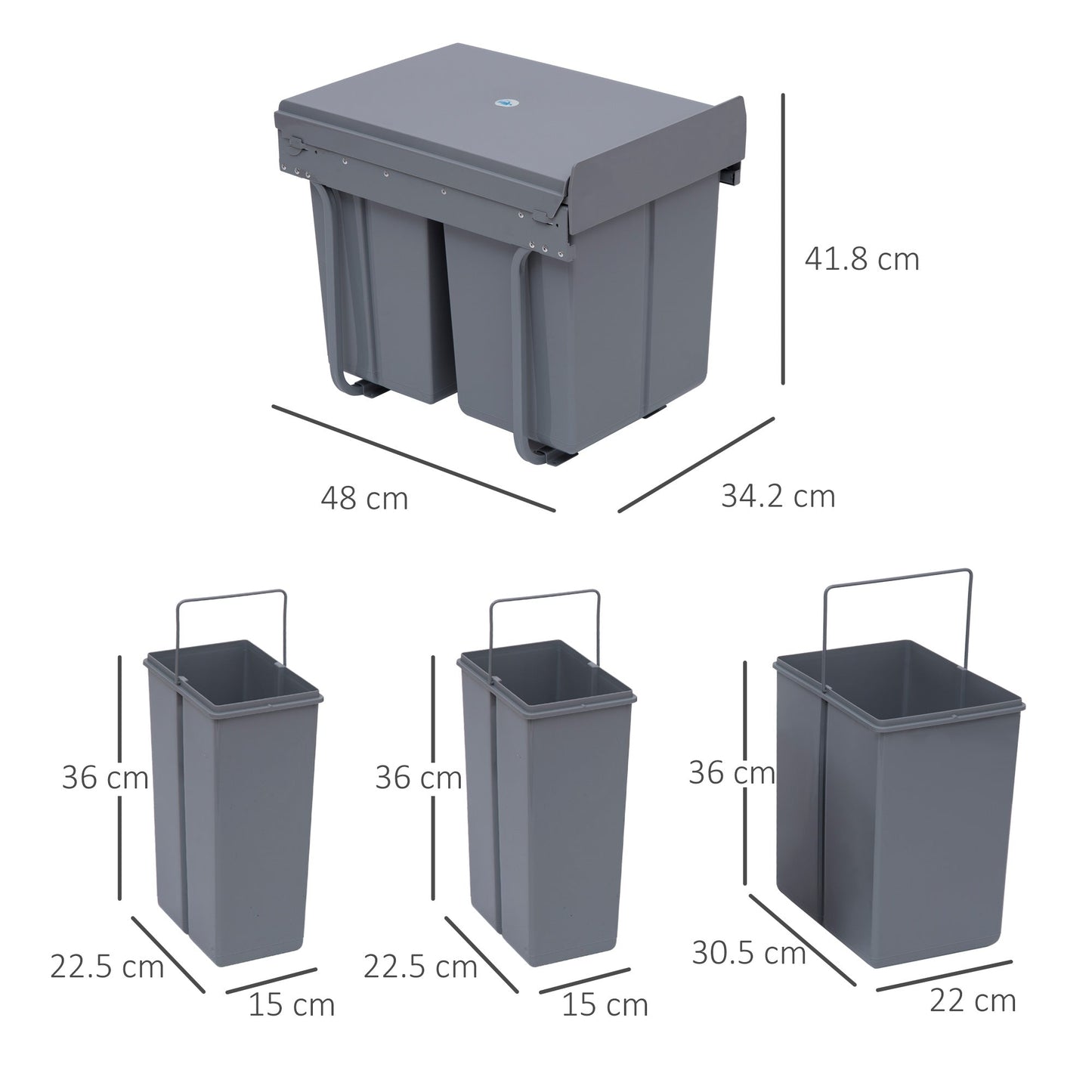 41.8 cm

48 cm

34.2 cm

36 cm

22.5 cm

15 cm

36 cm

22.5 cm

15 cm

36 cm

30.5 cm

22 cm