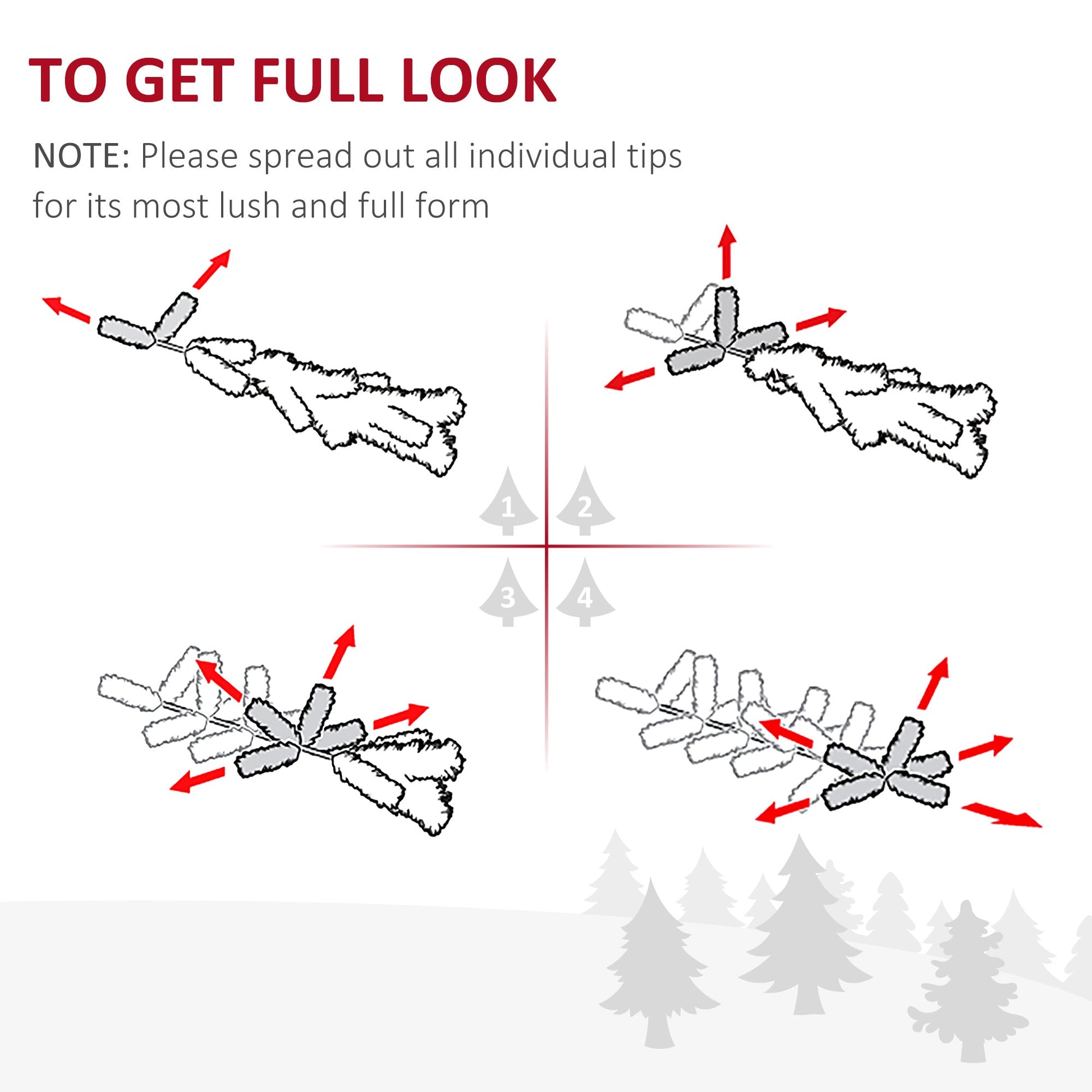 TO GET FULL LOOK

NOTE: Please spread out all individual tips for its most lush and full form

1

2

3

4