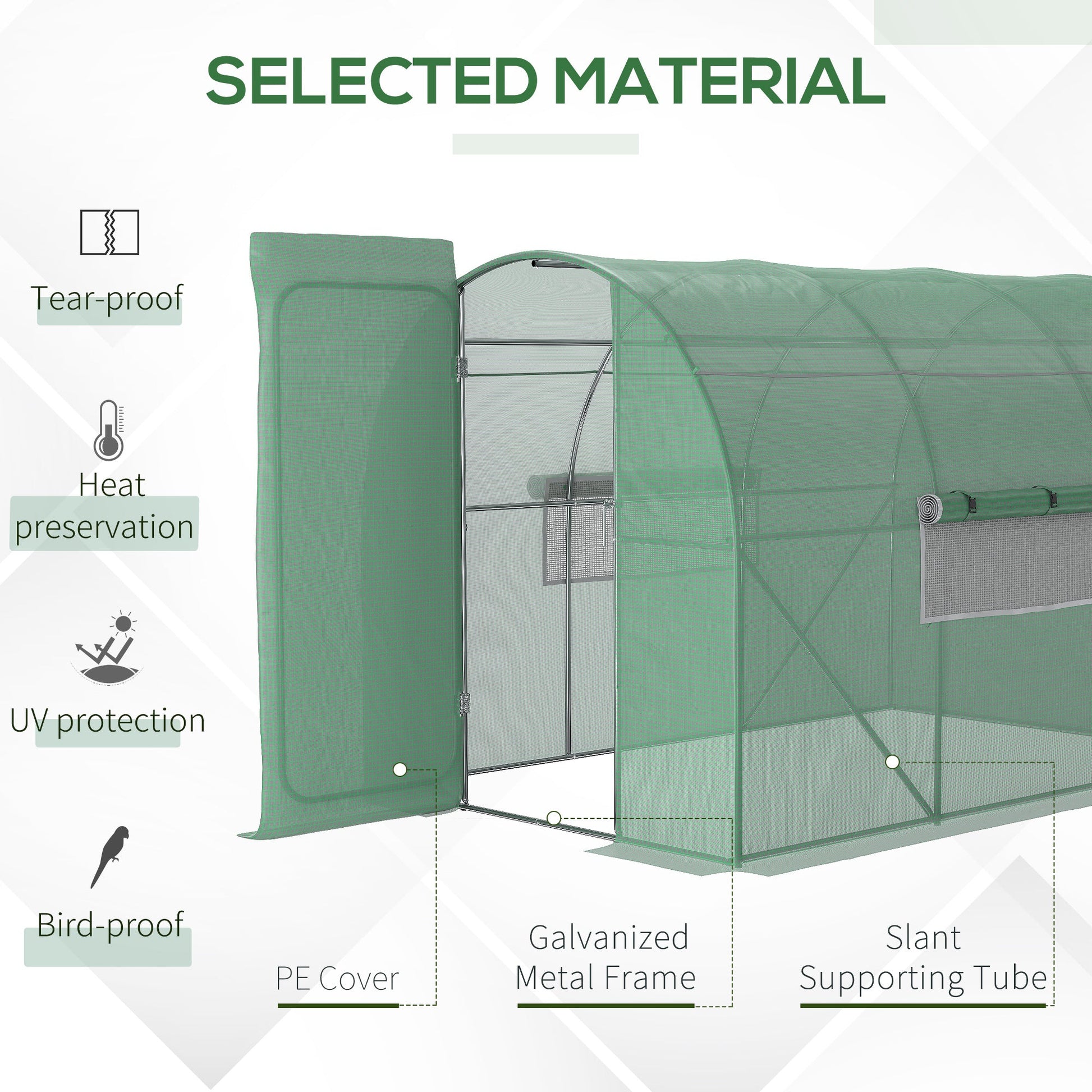 SELECTED MATERIAL

Tear-proof

Heat preservation

UV protection

Bird-proof

PE Cover

Galvanized Metal Frame

Slant Supporting Tube