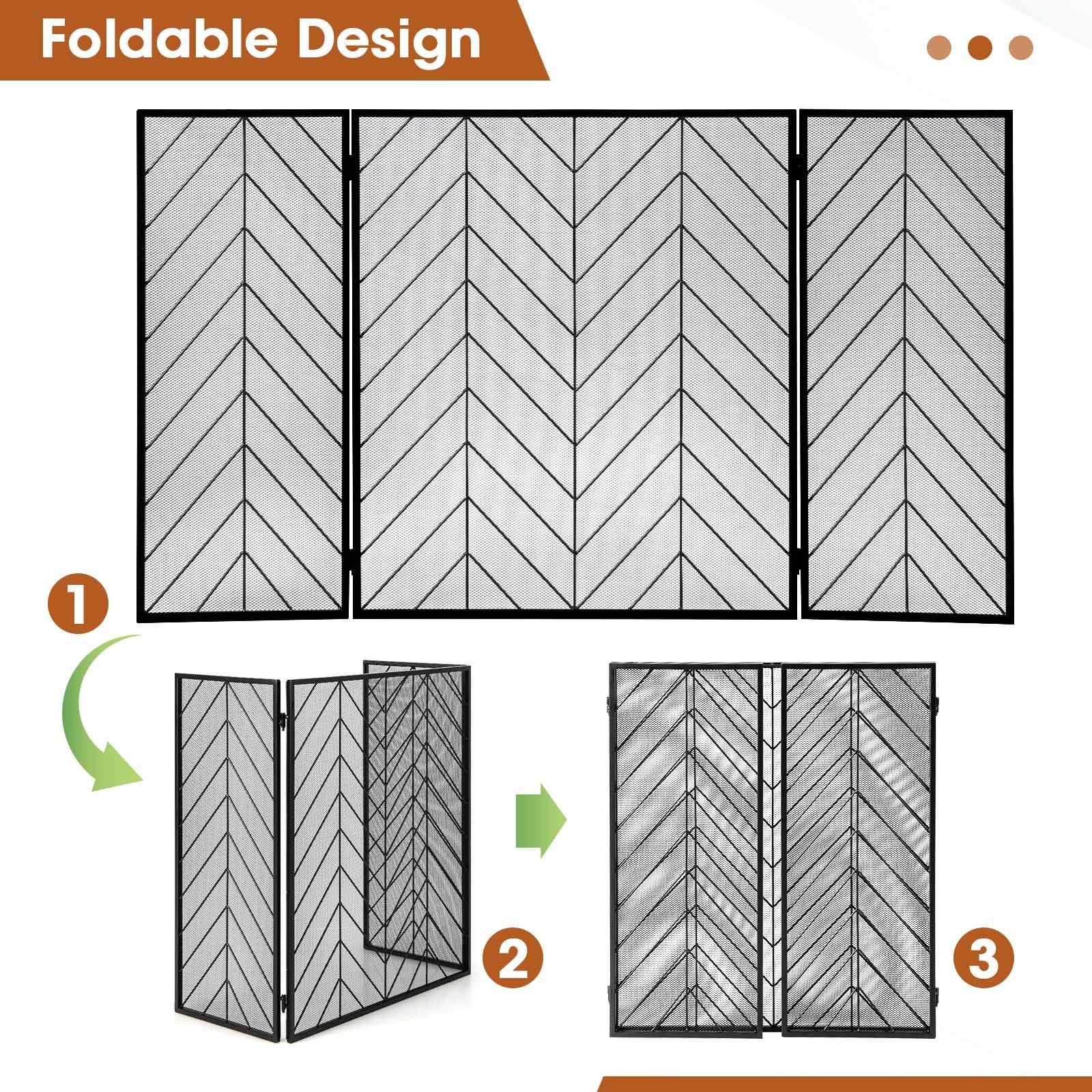 Foldable Design

1

2

3