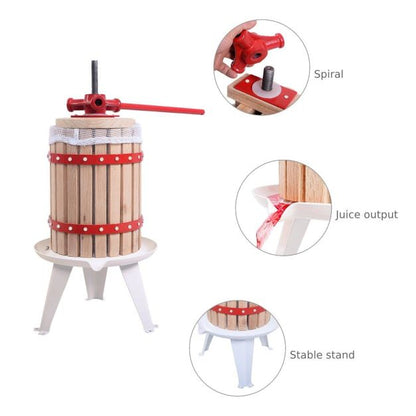 Spiral

Juice output

Stable stand