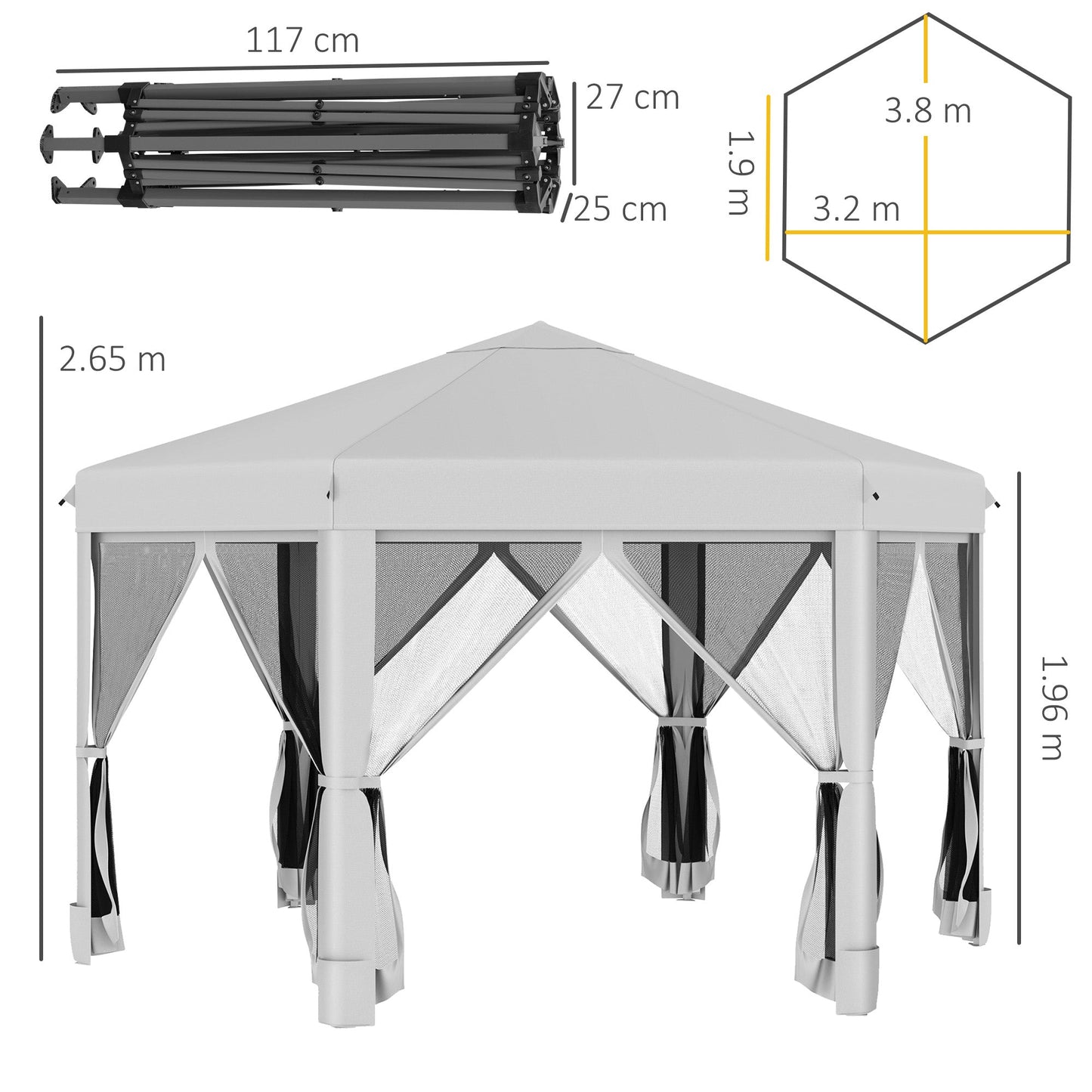 117 cm
27 cm
25 cm
1.9 m
3.8 m
3.2 m
2.65 m
1.96 m