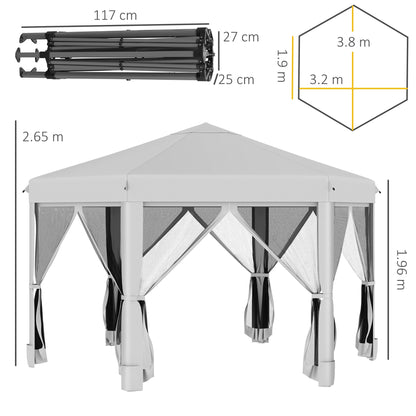 117 cm

27 cm

25 cm

1.9 m

3.8 m

3.2 m

2.65 m

1.96 m