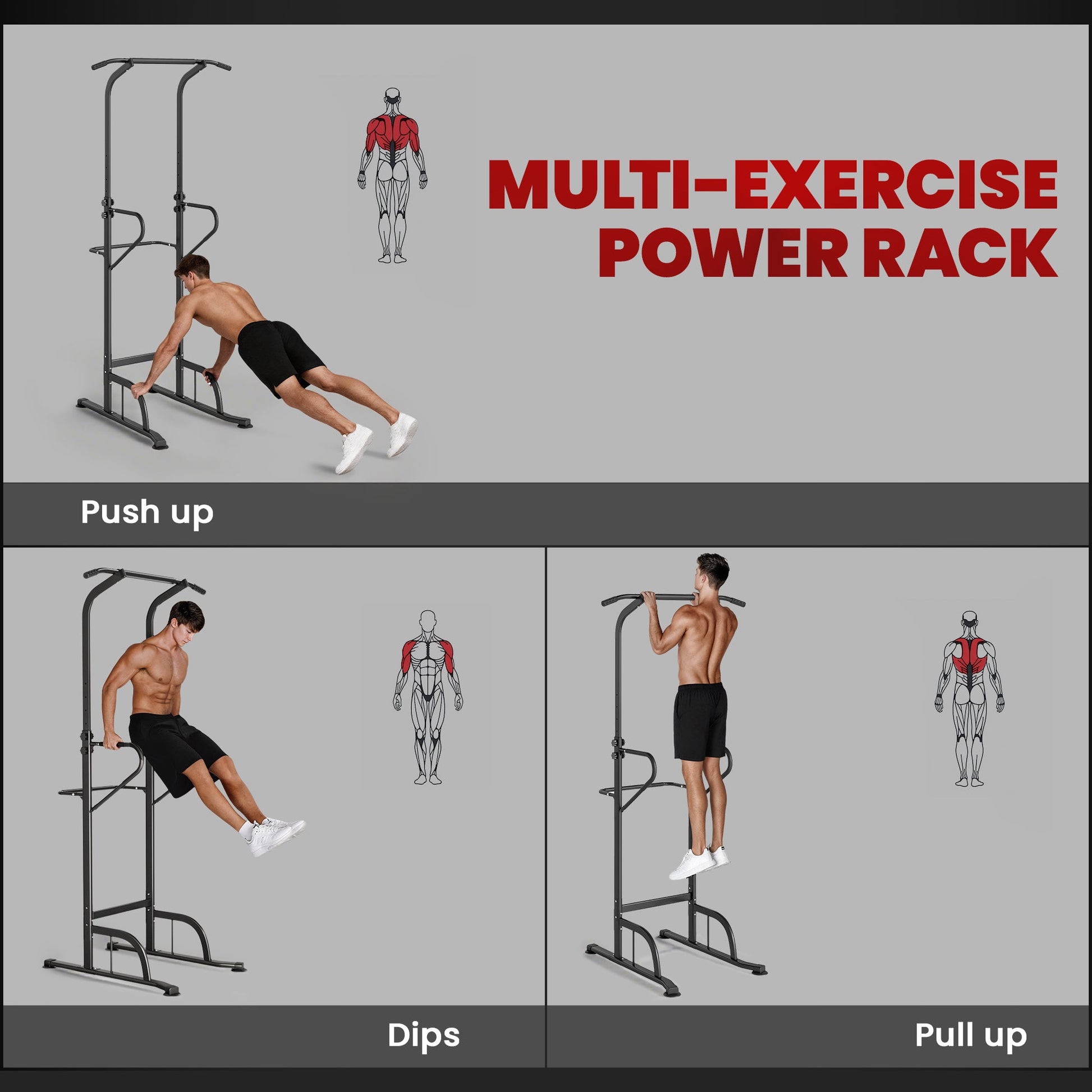 MULTI-EXERCISE POWER RACK

Push up

Dips

Pull up