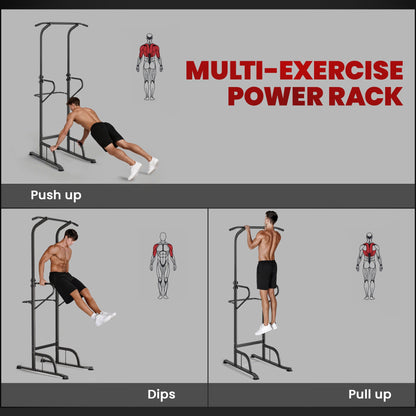 MULTI-EXERCISE POWER RACK

Push up

Dips

Pull up