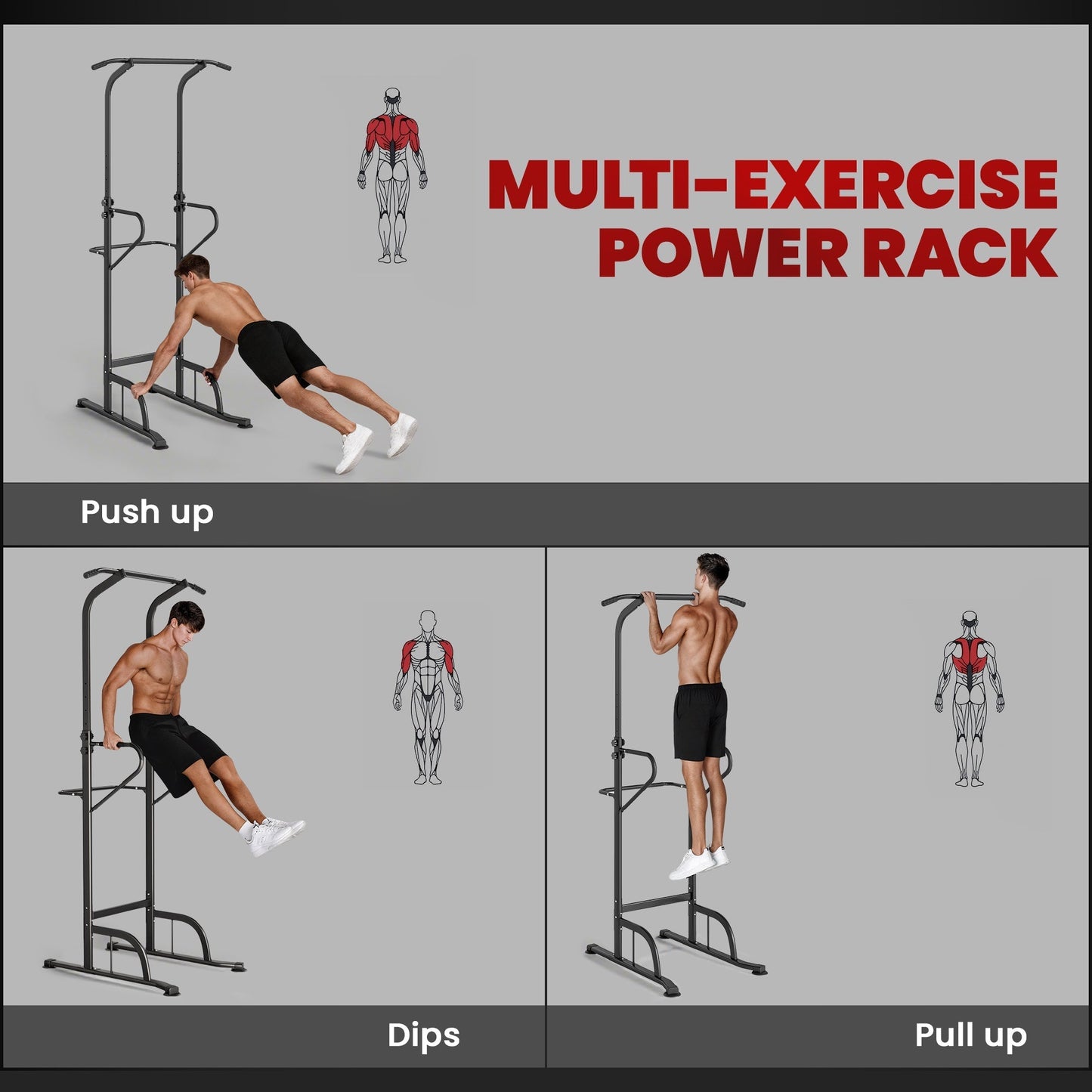 MULTI-EXERCISE POWER RACK

Push up

Dips

Pull up