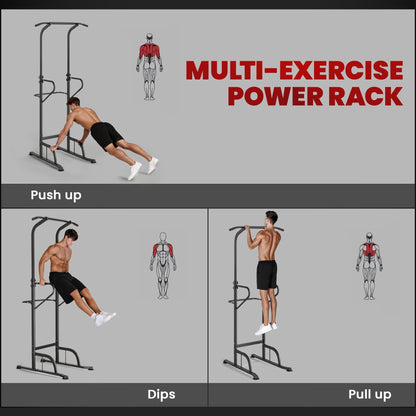 MULTI-EXERCISE POWER RACK

Push up

Dips

Pull up