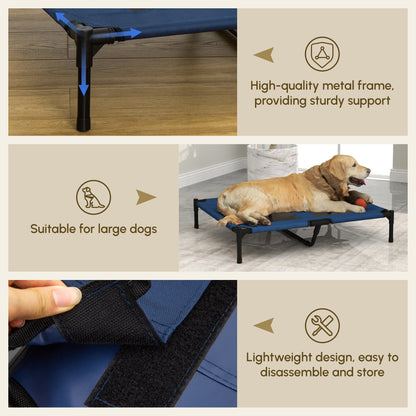 High-quality metal frame, providing sturdy support

Suitable for large dogs

Lightweight design, easy to disassemble and store