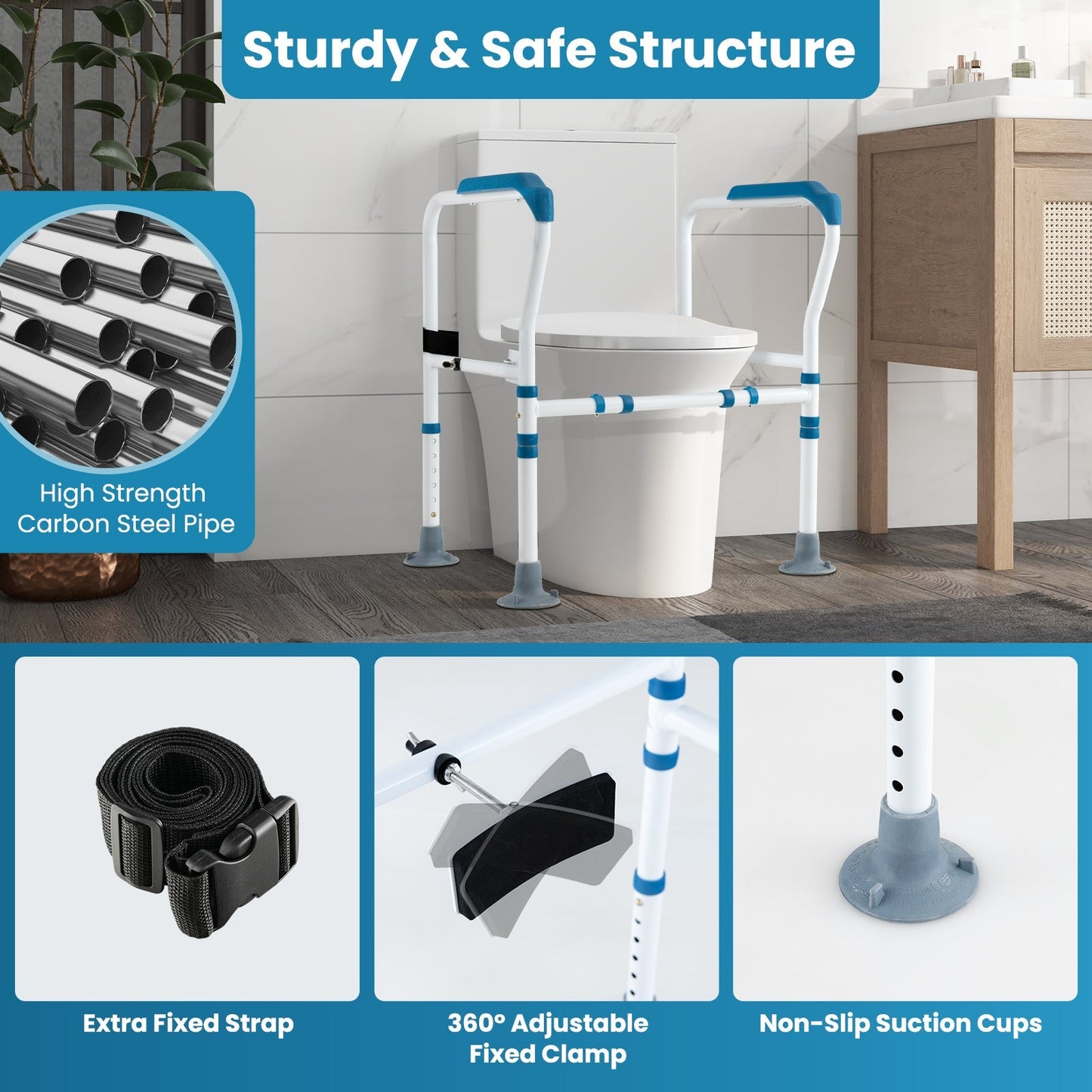 Sturdy & Safe Structure

High Strength Carbon Steel Pipe

Extra Fixed Strap

360° Adjustable Fixed Clamp

Non-Slip Suction Cups