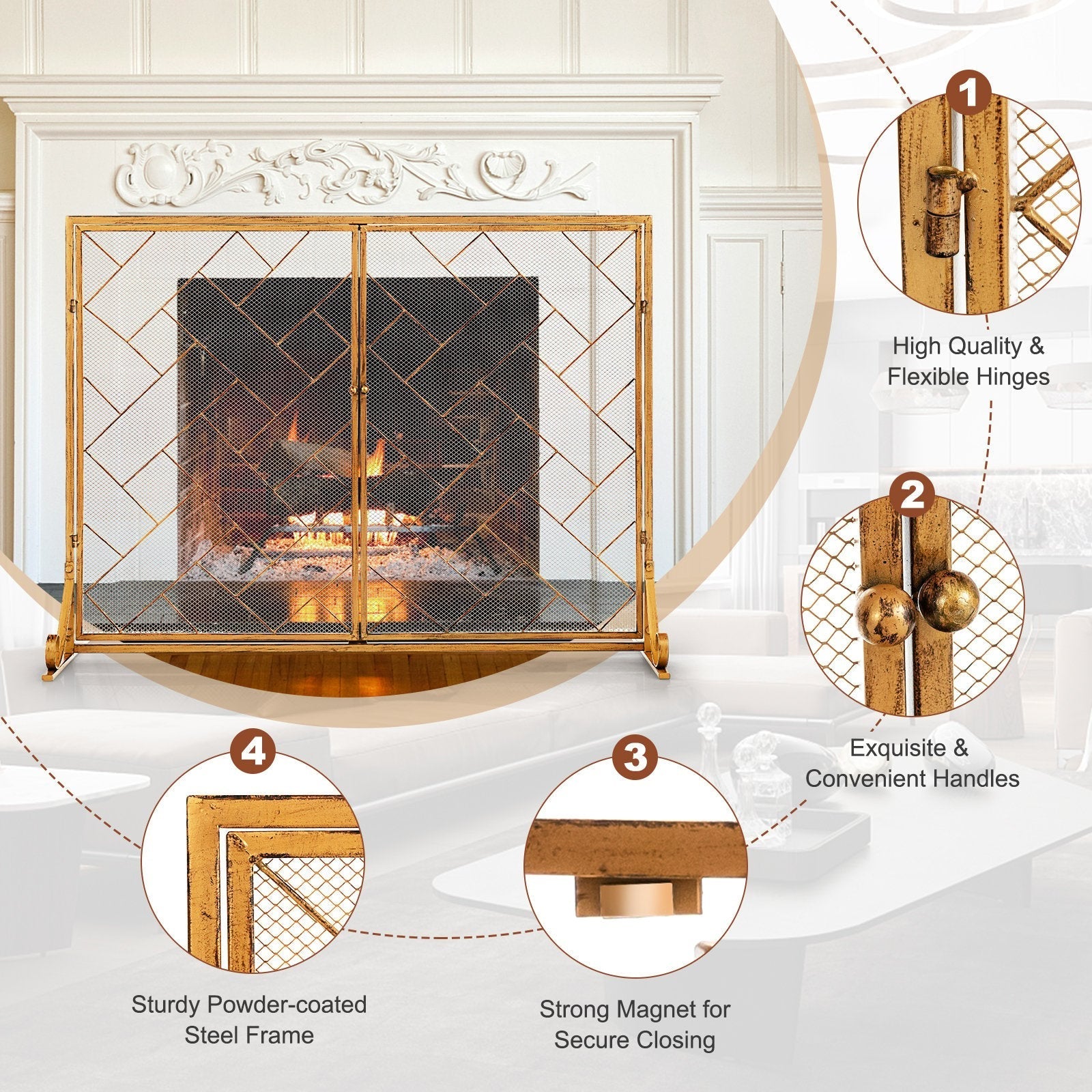 1

High Quality & Flexible Hinges

2

Exquisite & Convenient Handles

4

Sturdy Powder-coated Steel Frame

3

Strong Magnet for Secure Closing