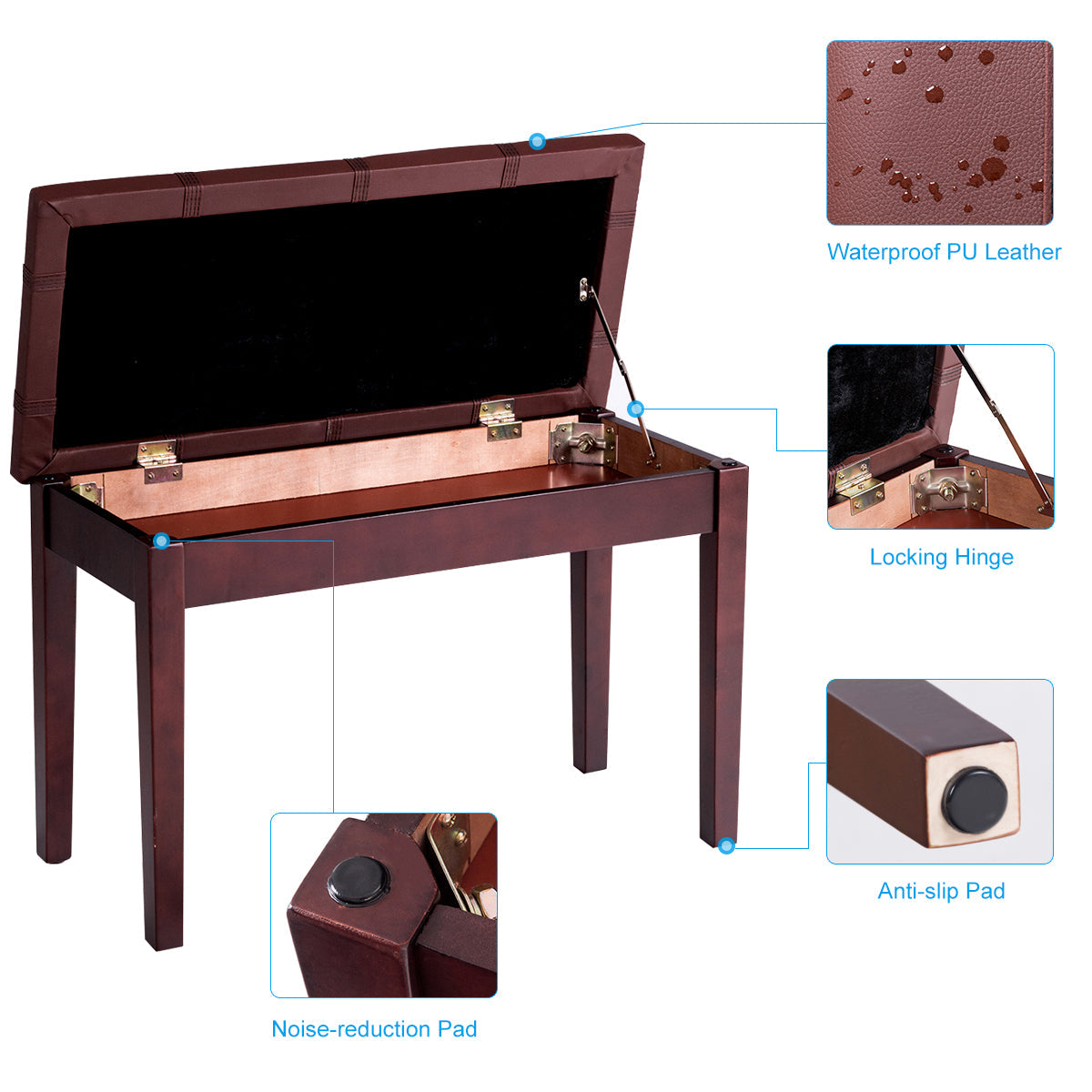 Waterproof PU Leather

Locking Hinge

Anti-slip Pad

Noise-reduction Pad