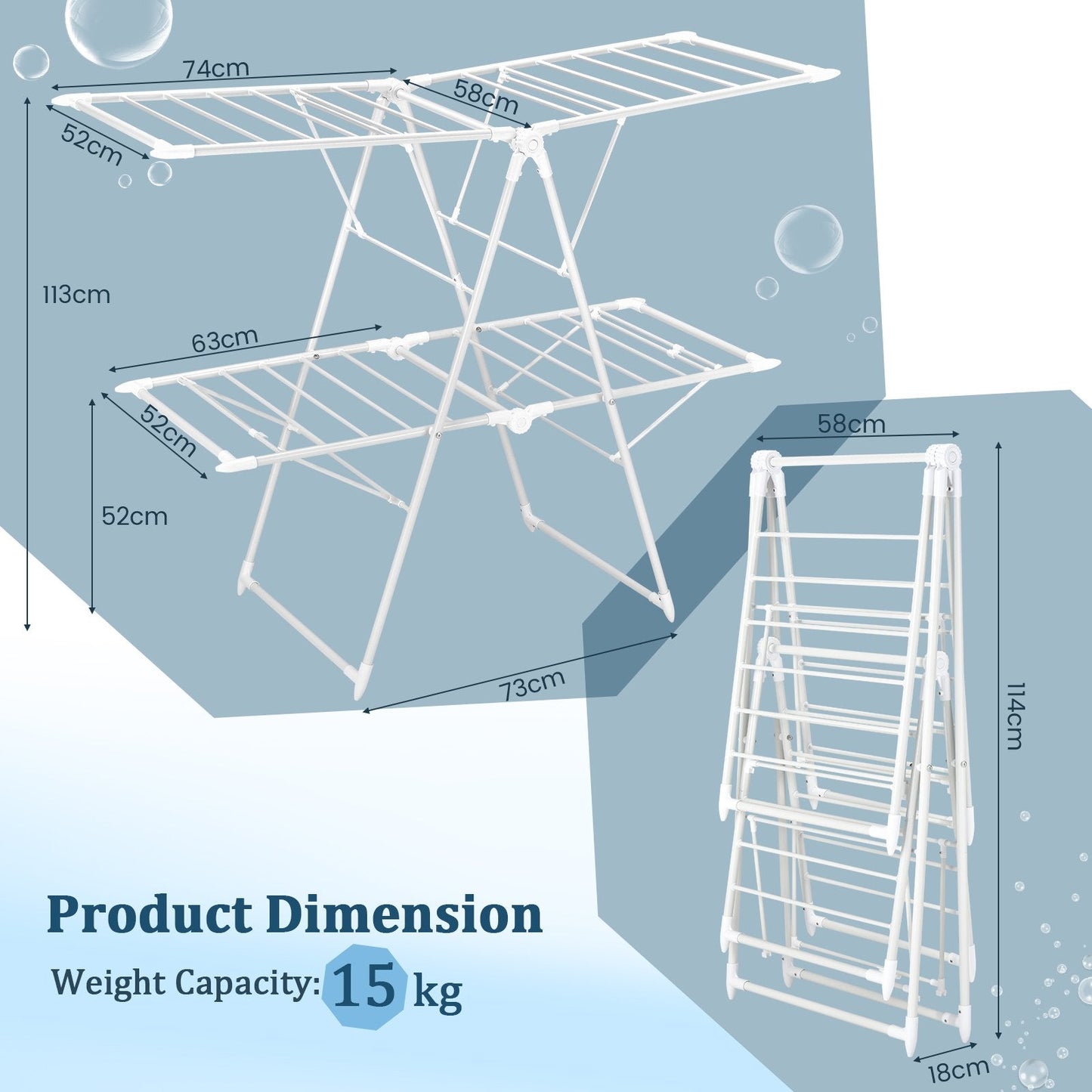 74cm

58cm

52cm

113cm

63cm

52cm

52cm

73cm

58cm

114cm

18cm

Product Dimension

Weight Capacity: 15 kg