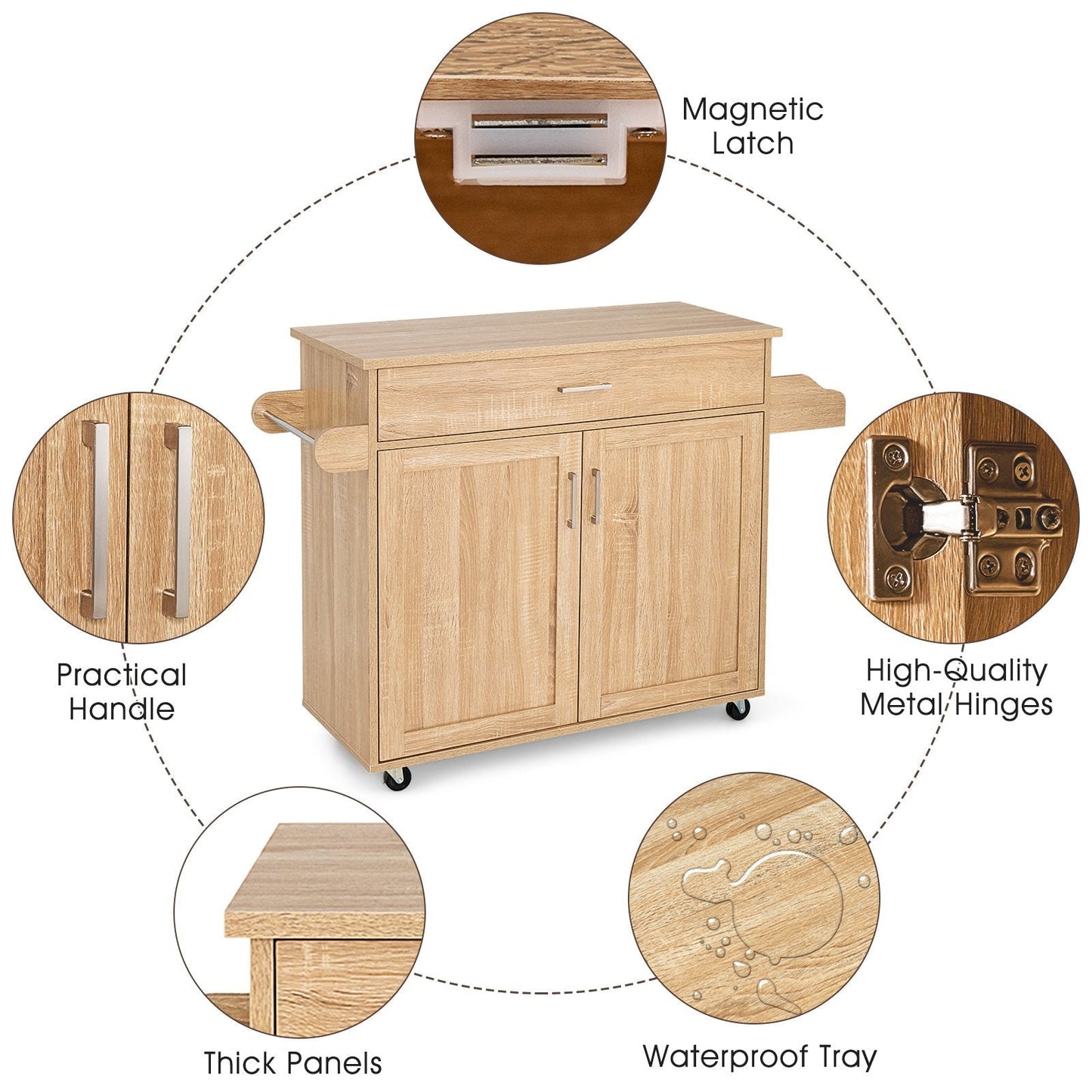 Magnetic Latch

Practical Handle

High-Quality Metal Hinges

Thick Panels

Waterproof Tray