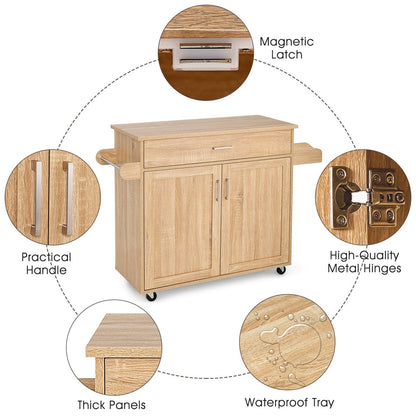 Magnetic Latch

Practical Handle

High-Quality Metal Hinges

Thick Panels

Waterproof Tray