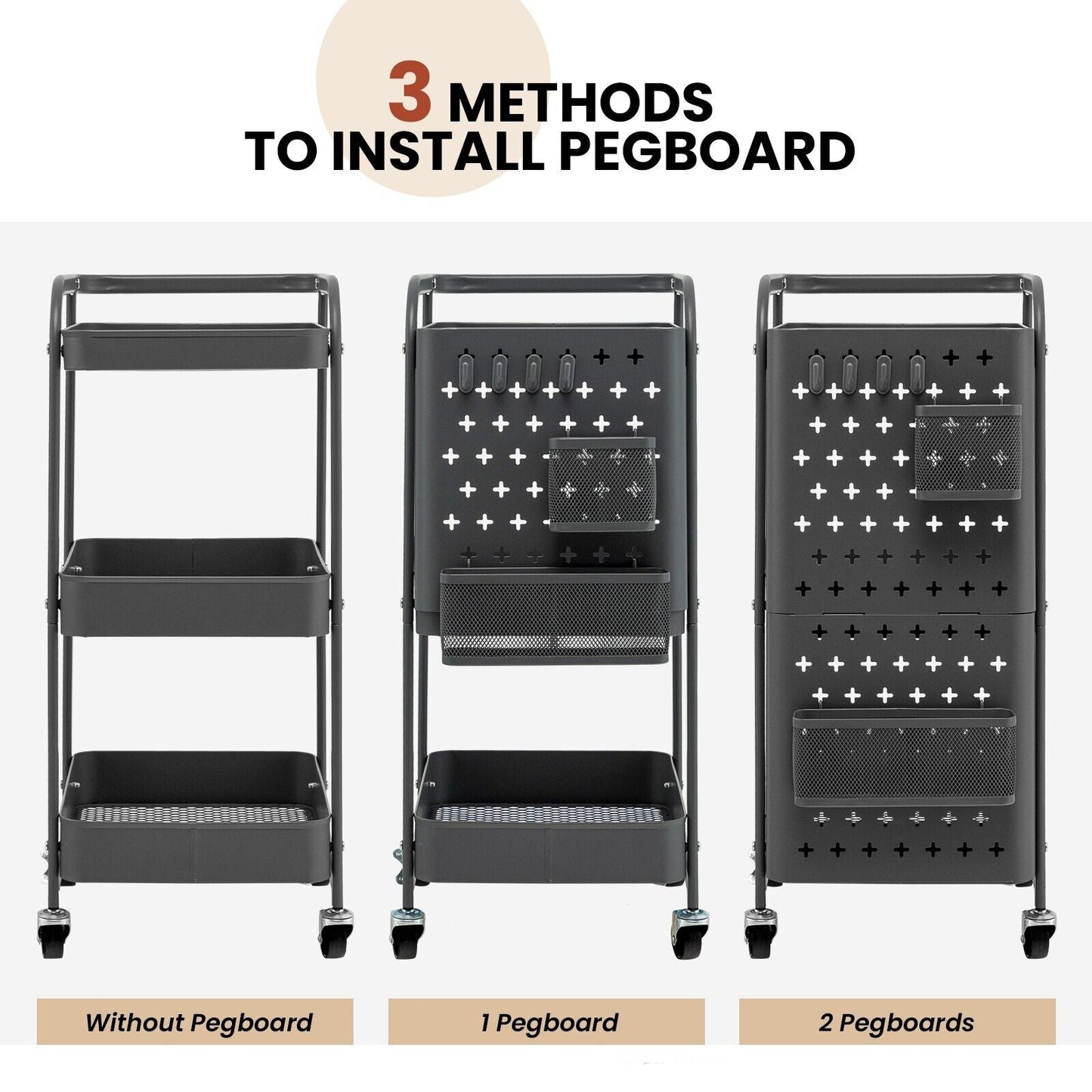 3 METHODS
TO INSTALL PEGBOARD

Without Pegboard

1 Pegboard

2 Pegboards