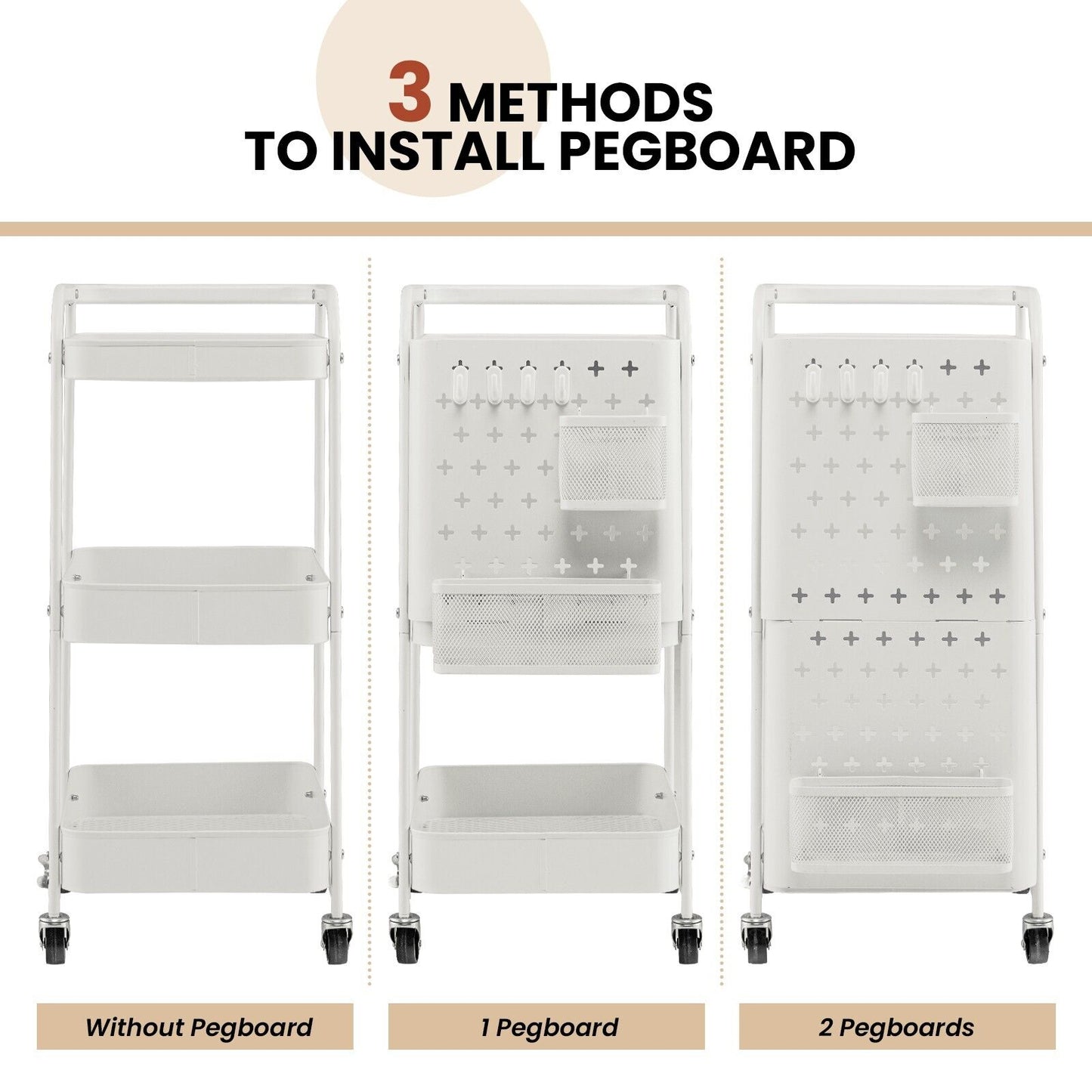 3 METHODS
TO INSTALL PEGBOARD

Without Pegboard

1 Pegboard

2 Pegboards