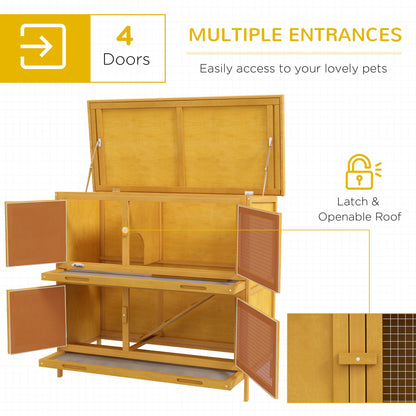 4
Doors

MULTIPLE ENTRANCES

Easily access to your lovely pets

Latch & Openable Roof