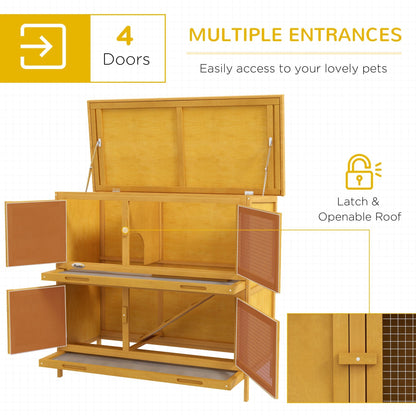 4
Doors

MULTIPLE ENTRANCES

Easily access to your lovely pets

Latch &
Openable Roof