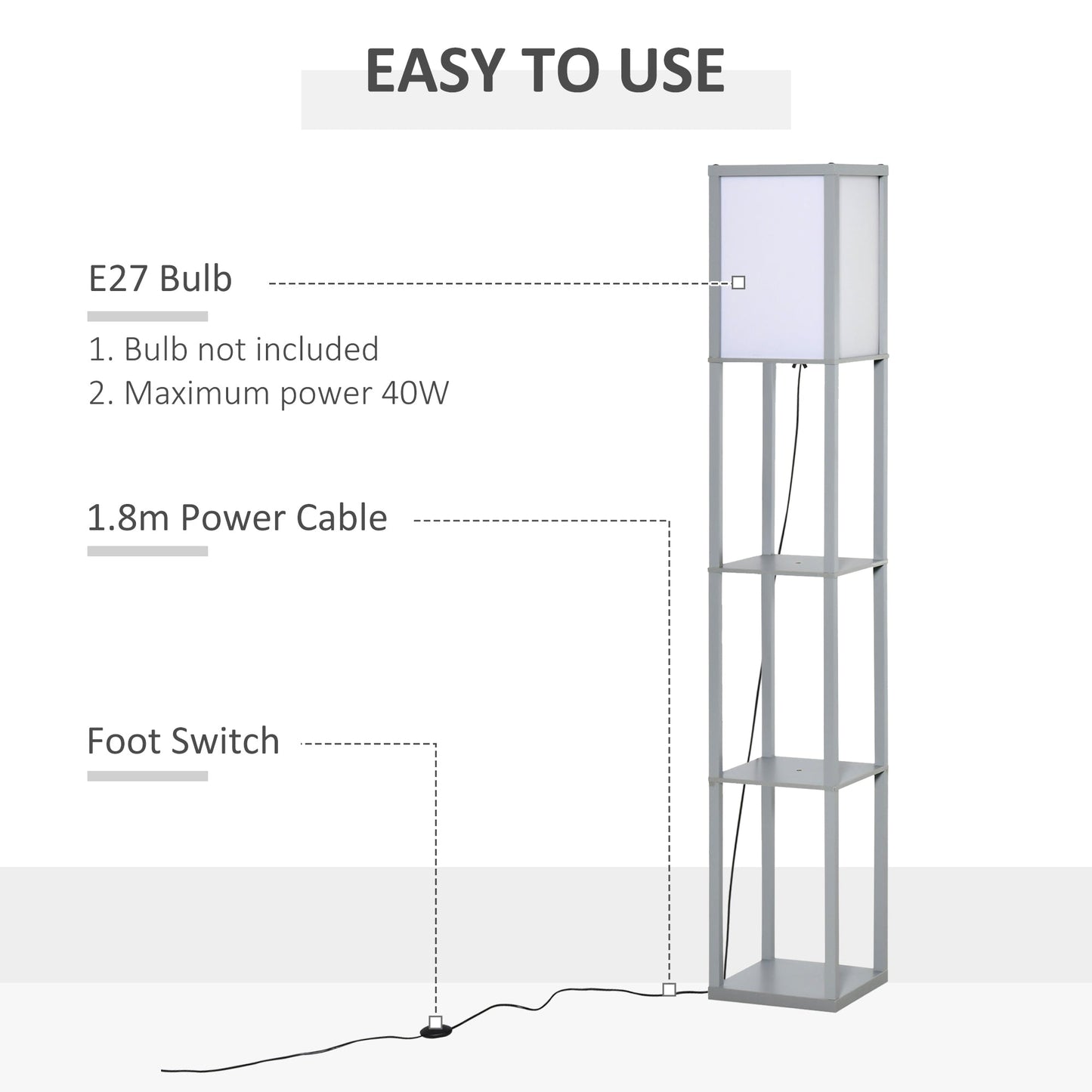 EASY TO USE

E27 Bulb

1. Bulb not included
2. Maximum power 40W

1.8m Power Cable

Foot Switch