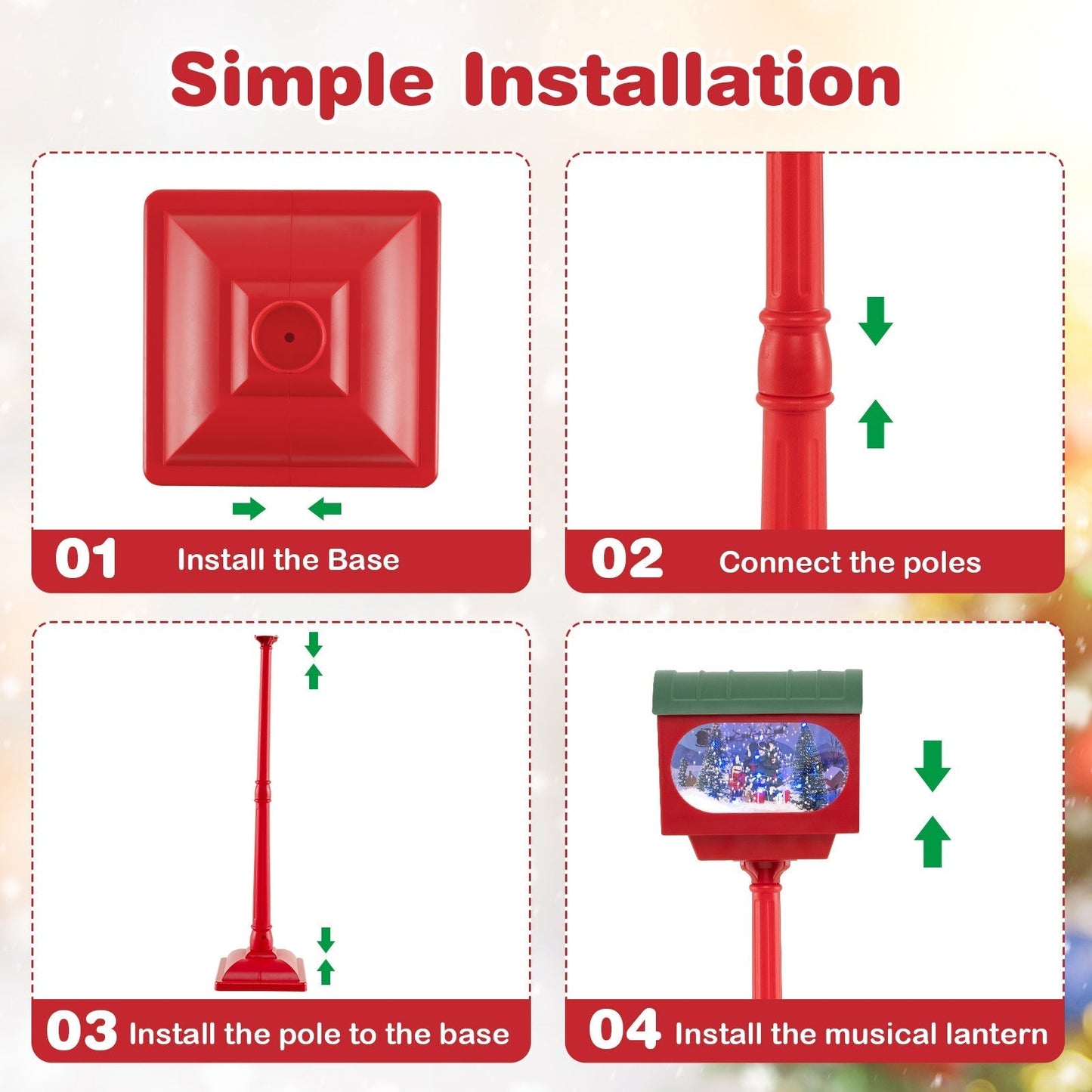 Simple Installation

01 Install the Base

02 Connect the poles

03 Install the pole to the base

04 Install the musical lantern