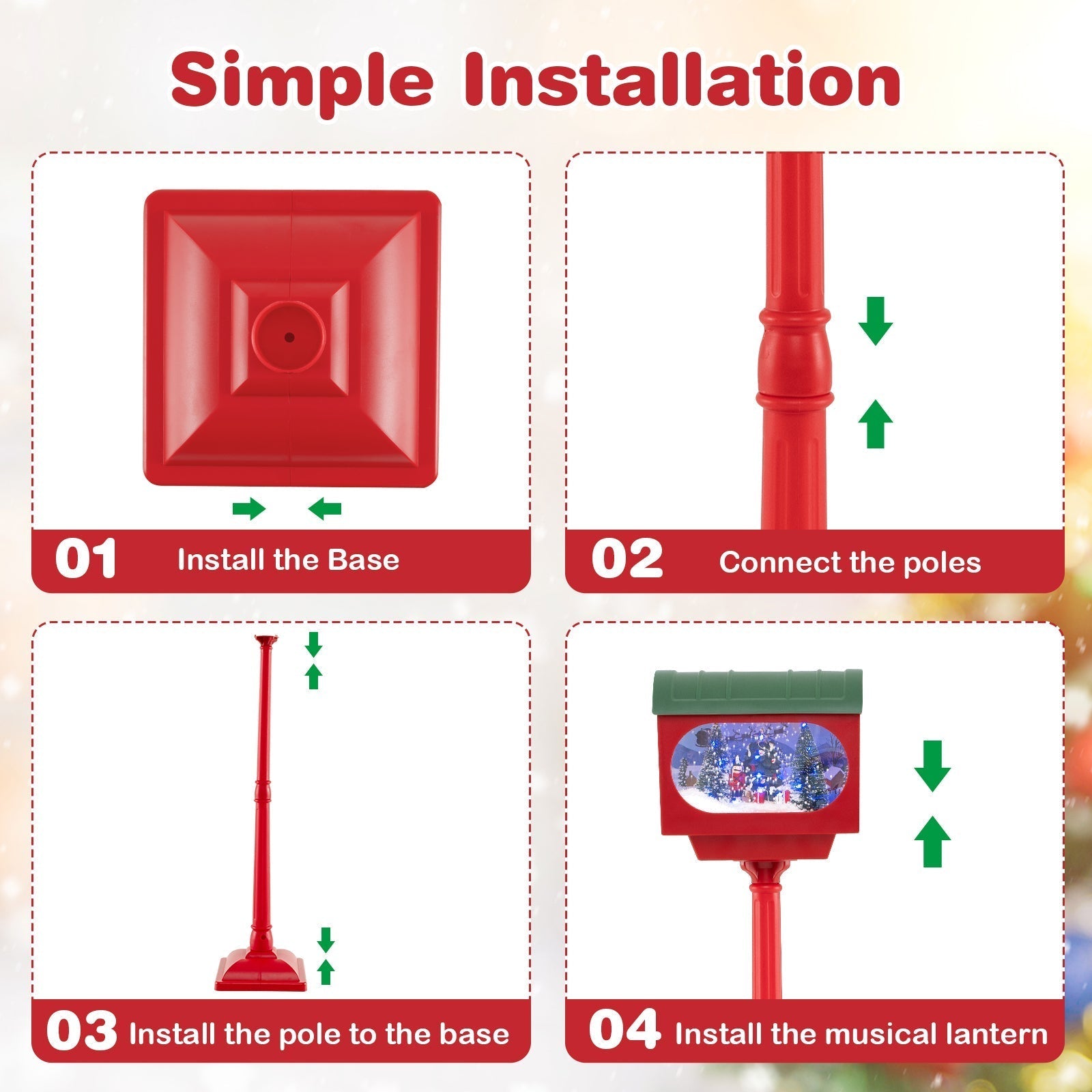 Simple Installation

01 Install the Base

02 Connect the poles

03 Install the pole to the base

04 Install the musical lantern