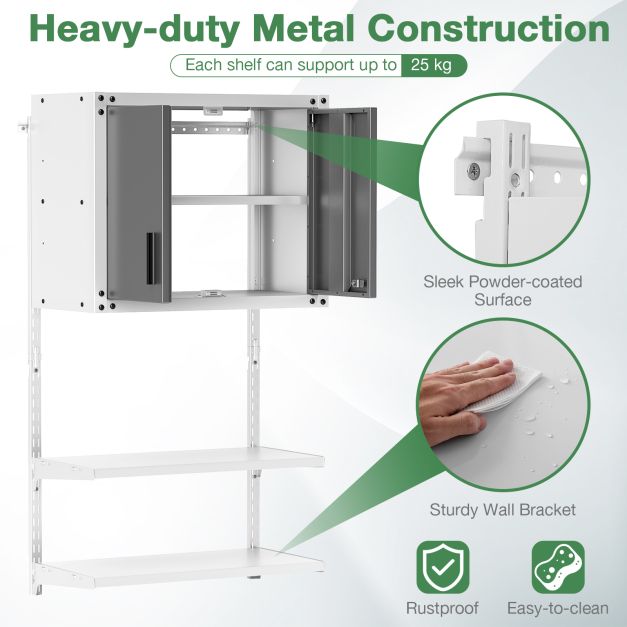 Heavy-duty Metal Construction

Each shelf can support up to 25 kg

Sleek Powder-coated Surface

Sturdy Wall Bracket

Rustproof

Easy-to-clean