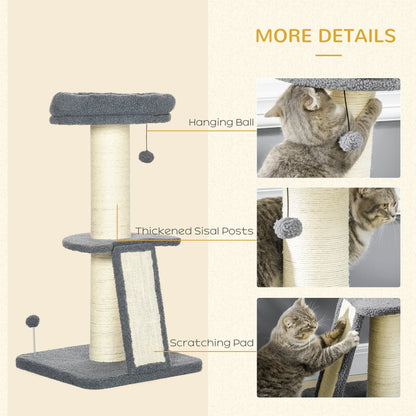 MORE DETAILS

Hanging Ball

Thickened Sisal Posts

Scratching Pad