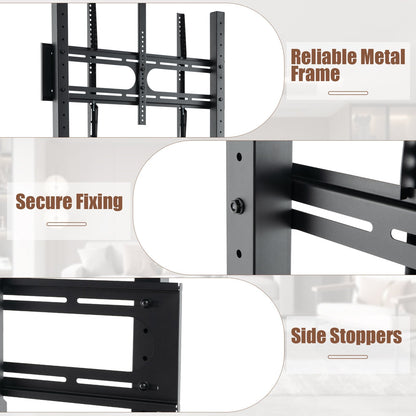 Reliable Metal Frame

Secure Fixing

Side Stoppers