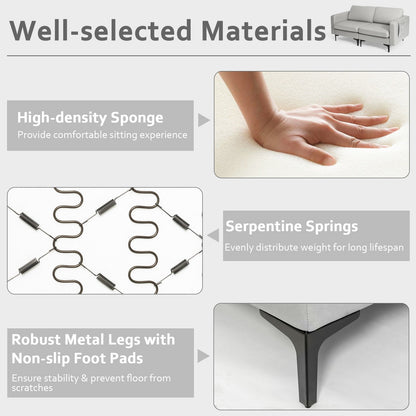 Well-selected Materials

High-density Sponge
Provide comfortable sitting experience

Serpentine Springs
Evenly distribute weight for long lifespan

Robust Metal Legs with Non-slip Foot Pads
Ensure stability & prevent floor from scratches