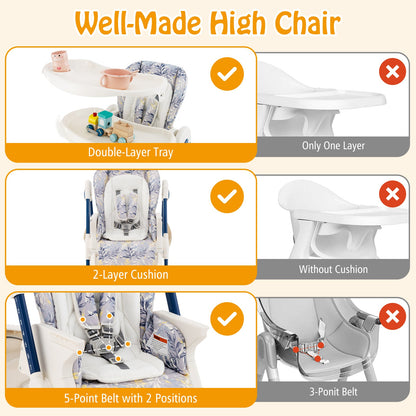 Well-Made High Chair

Double-Layer Tray

Only One Layer

2-Layer Cushion

Without Cushion

5-Point Belt with 2 Positions

3-Ponit Belt