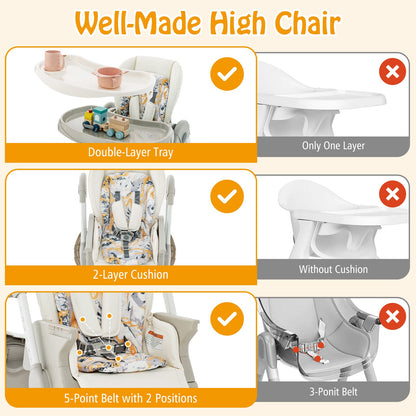 Well-Made High Chair

Double-Layer Tray

Only One Layer

2-Layer Cushion

Without Cushion

5-Point Belt with 2 Positions

3-Ponit Belt