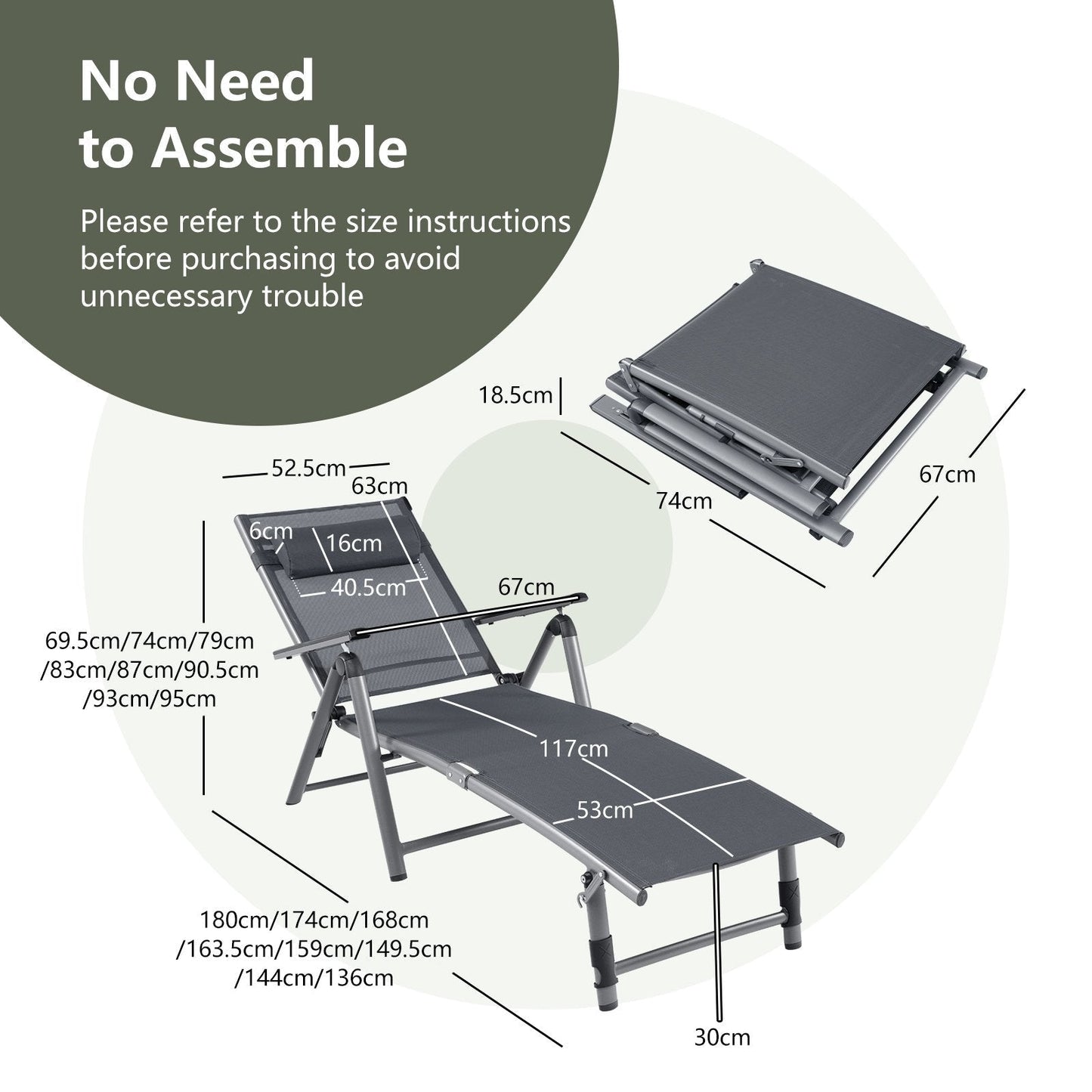 No Need to Assemble

Please refer to the size instructions before purchasing to avoid unnecessary trouble

18.5cm

74cm

67cm

52.5cm

63cm

6cm

16cm

40.5cm

67cm

69.5cm/74cm/79cm
/83cm/87cm/90.5cm
/93cm/95cm

117cm

53cm

180cm/174cm/168cm
/163.5cm/159cm/149.5cm
/144cm/136cm

30cm