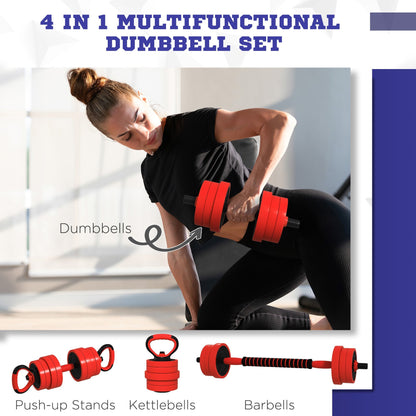 4 IN 1 MULTIFUNCTIONAL DUMBBELL SET

Dumbbells

Push-up Stands

Kettlebells

Barbells