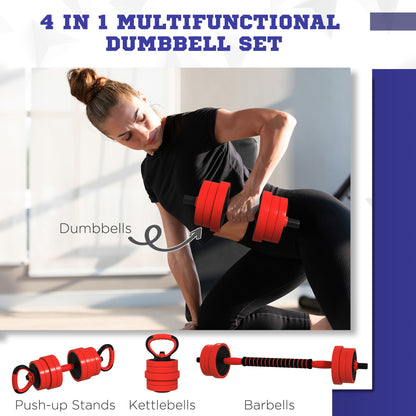 4 IN 1 MULTIFUNCTIONAL DUMBBELL SET

Dumbbells

Push-up Stands Kettlebells Barbells