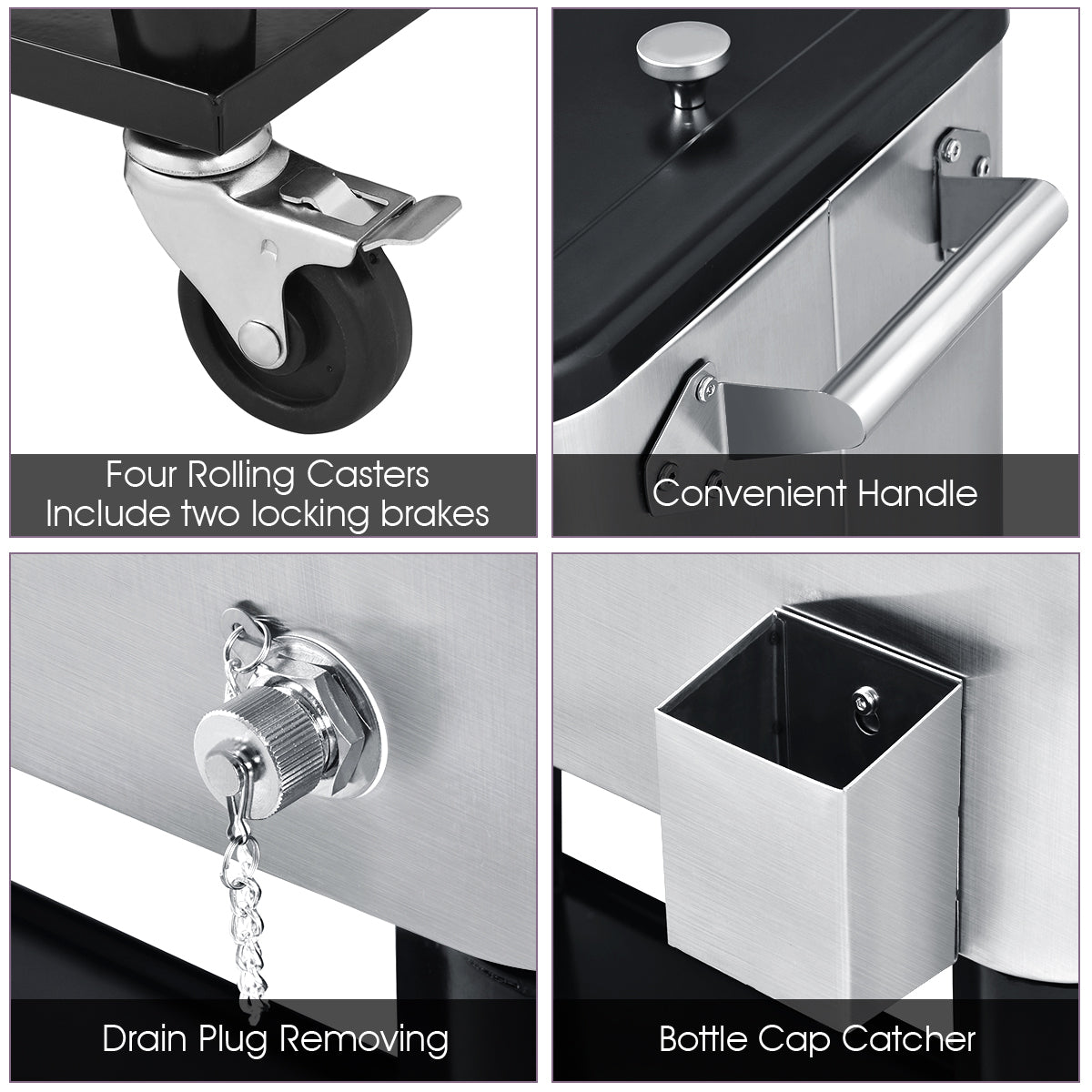 Four Rolling Casters
Include two locking brakes

Convenient Handle

Drain Plug Removing

Bottle Cap Catcher