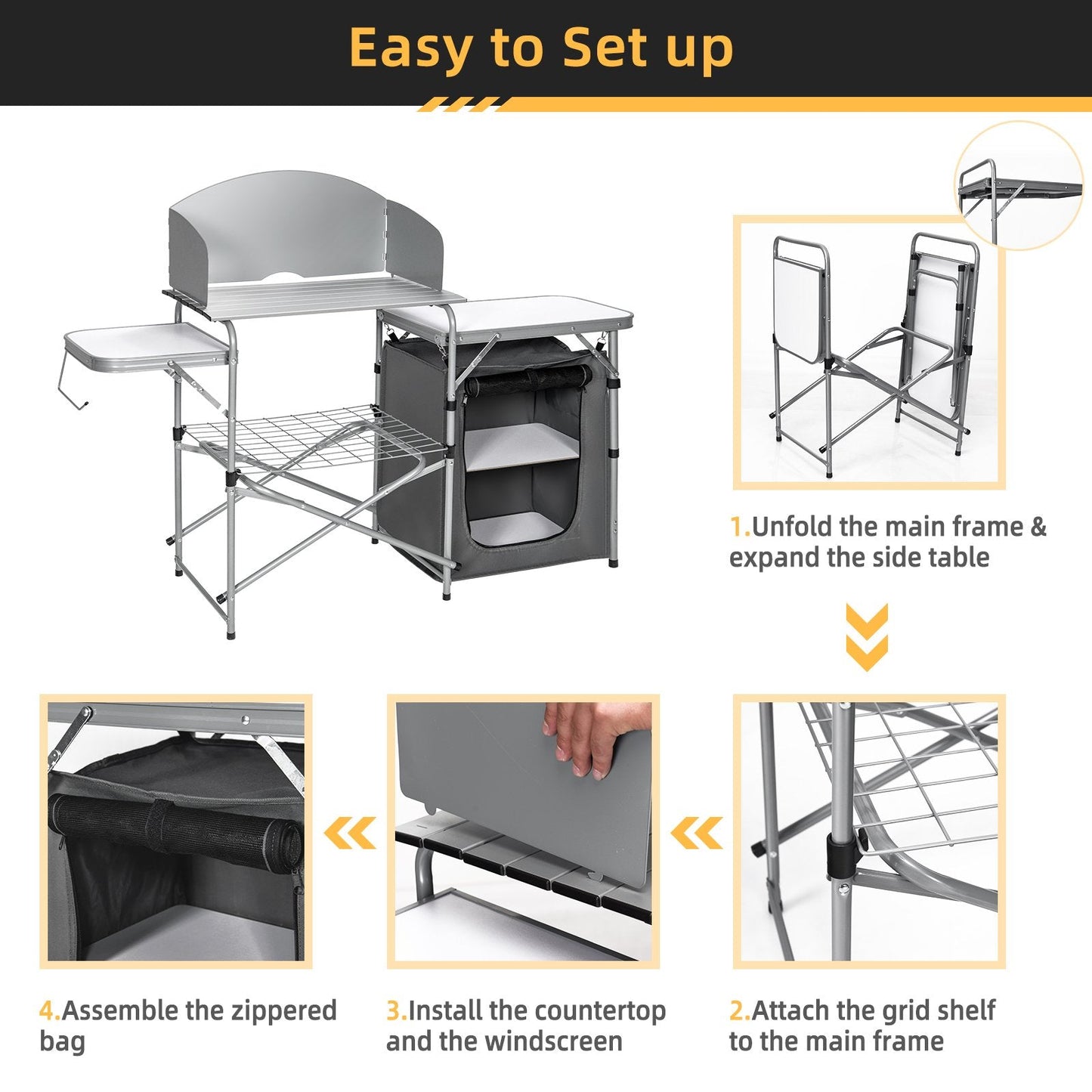 Easy to Set up

1.Unfold the main frame & expand the side table

2.Attach the grid shelf to the main frame

3.Install the countertop and the windscreen

4.Assemble the zippered bag