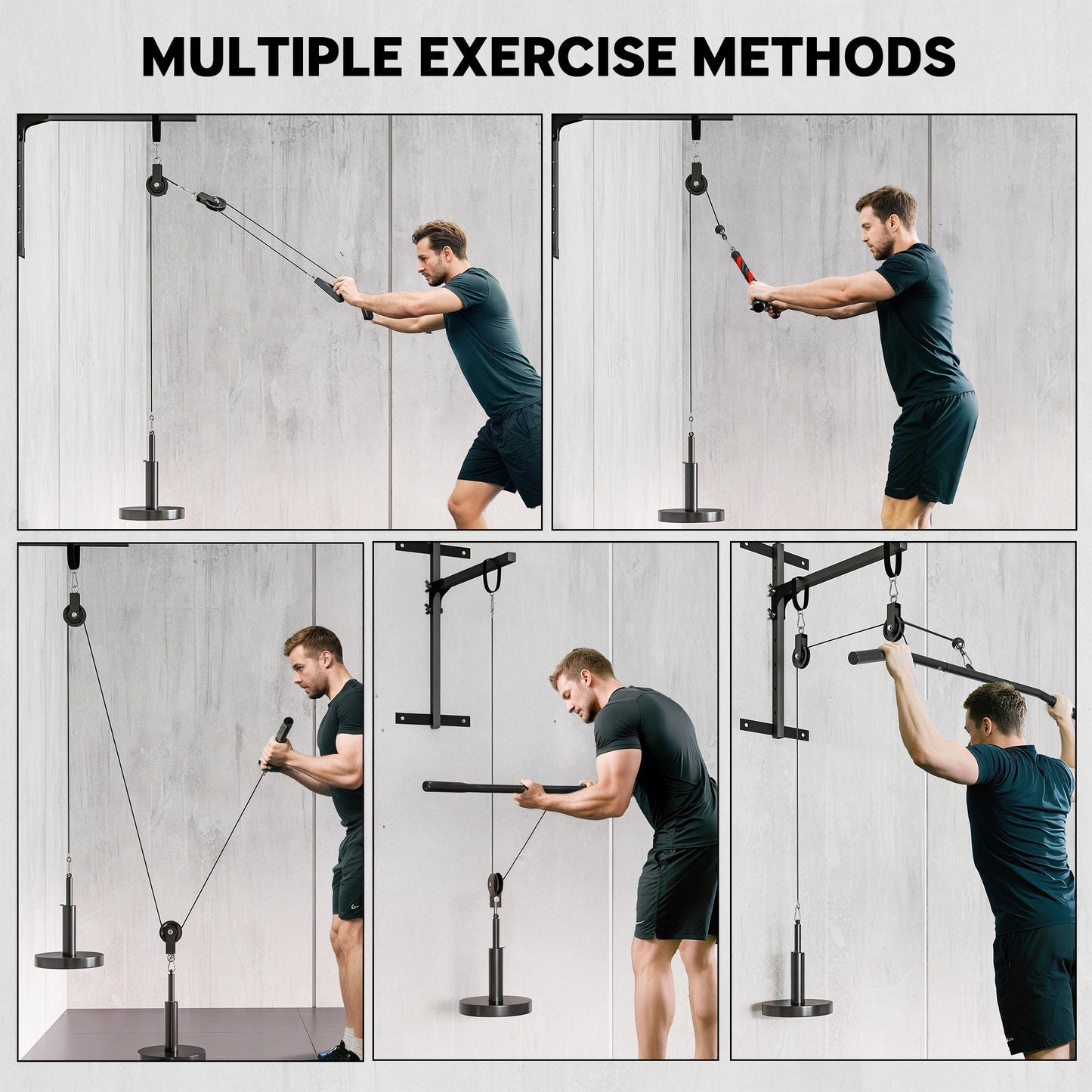 MULTIPLE EXERCISE METHODS