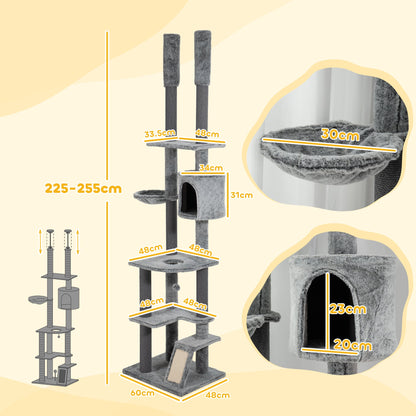 225-255cm

33.5cm
48cm
34cm
31cm
48cm
48cm
48cm
48cm
60cm
48cm

30cm

23cm
20cm