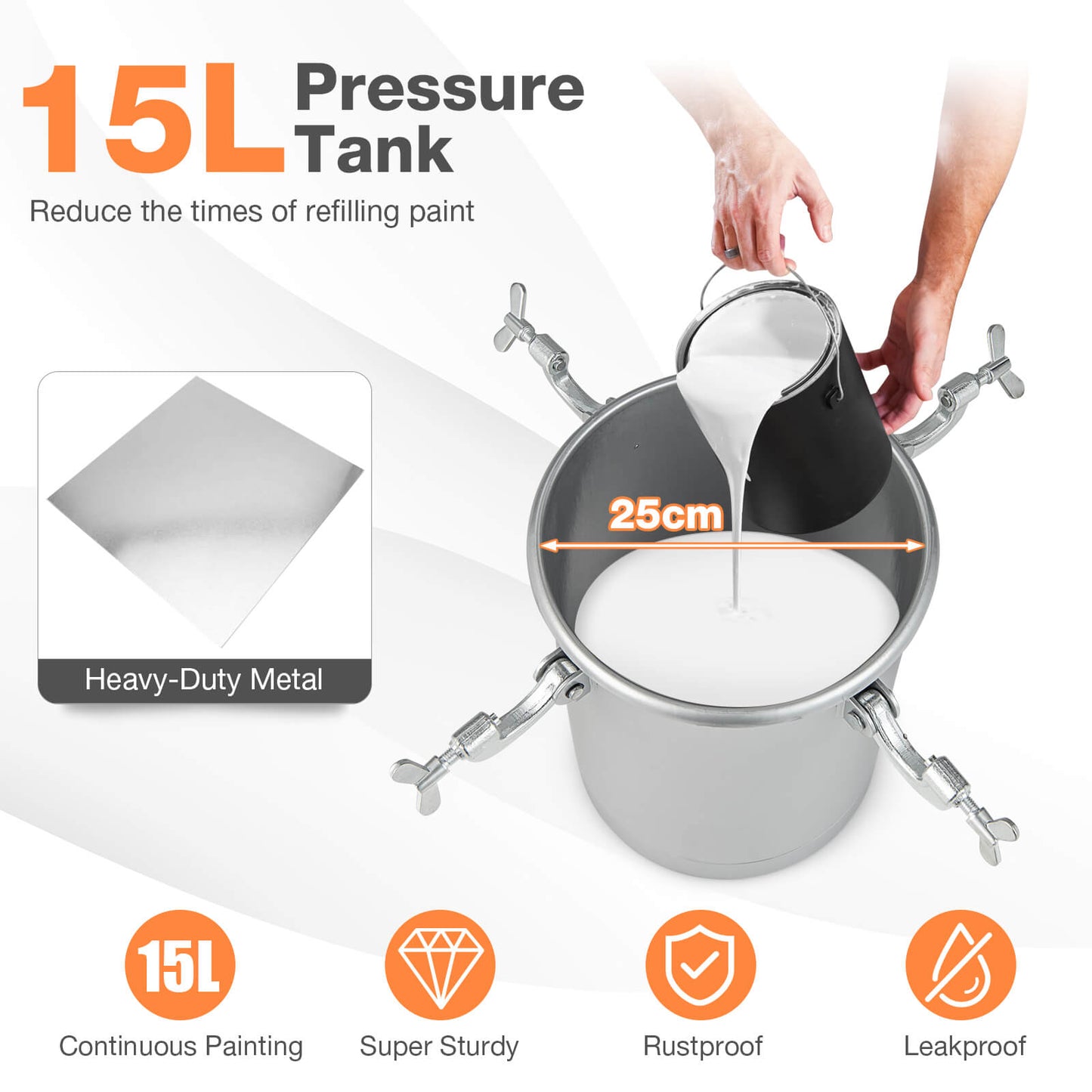 15L Pressure Tank

Reduce the times of refilling paint

Heavy-Duty Metal

25cm

15L

Continuous Painting

Super Sturdy

Rustproof

Leakproof